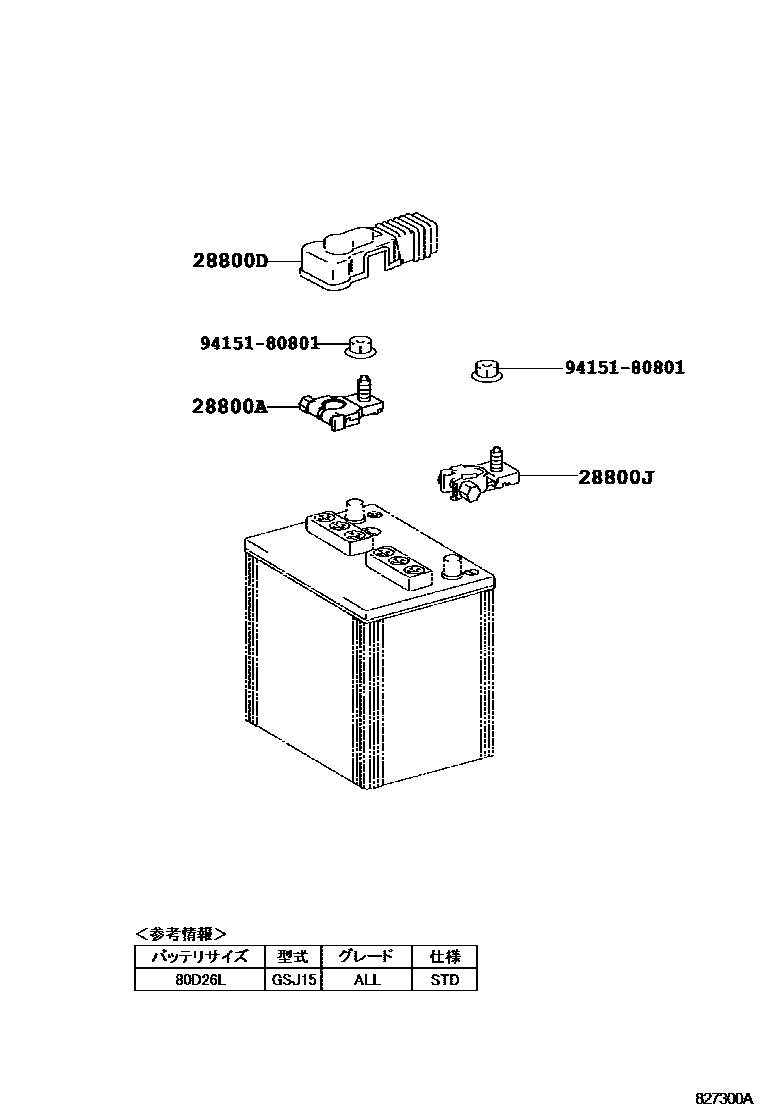 28800D

94151-80801

94151-80801

28800A

28800J

<参考情報>

| バッテリサイズ | 型式 | グレード | 仕様 |
|---|---|---|---|
| 80D26L | GSJ15 | ALL | STD |

827300A