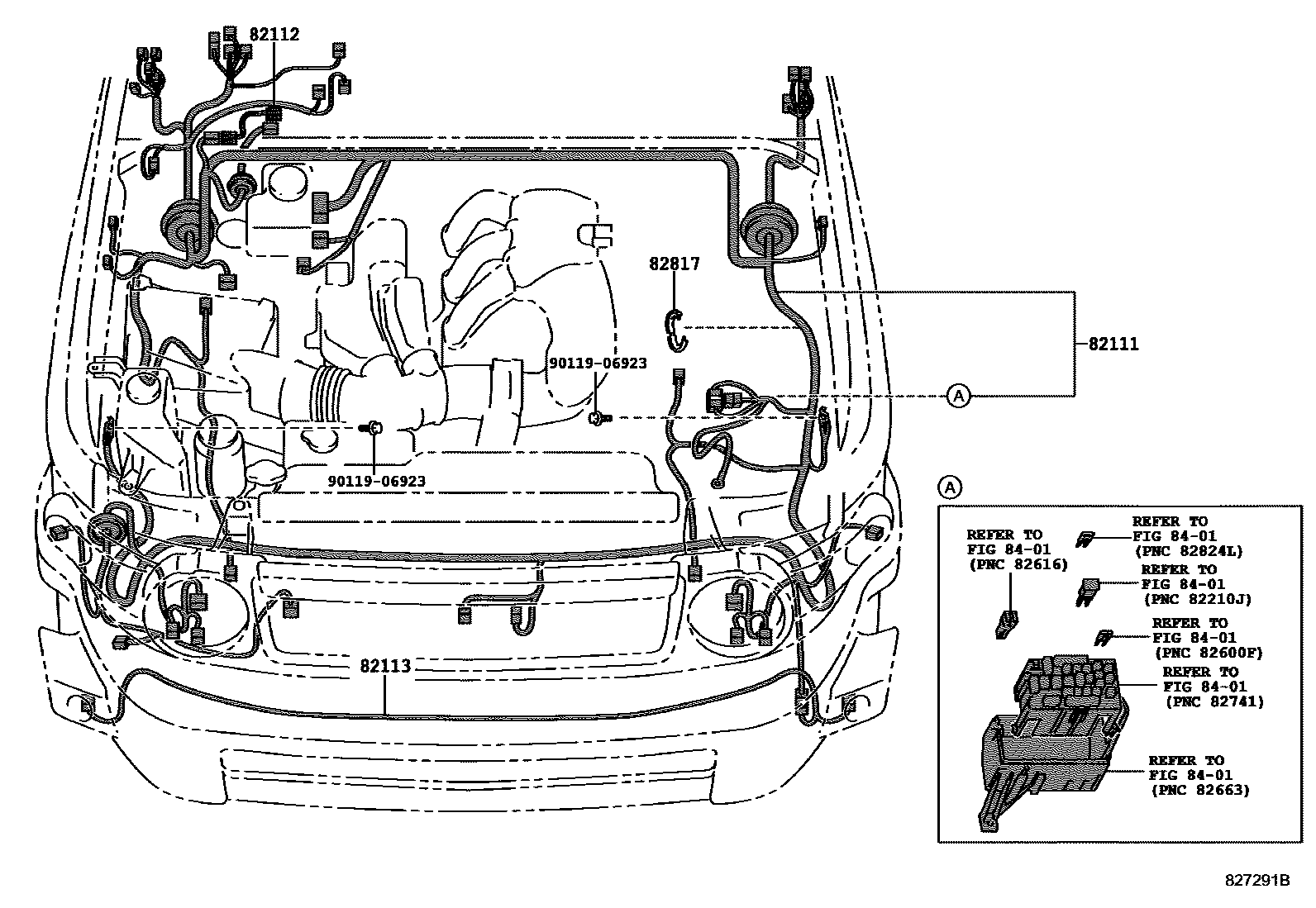 82112

82817

82111

90119-06923

A

90119-06923

82113

A

REFER TO
FIG 84-01
(PNC 82616)

REFER TO
FIG 84-01
(PNC 82824L)

REFER TO
FIG 84-01
(PNC 82210J)

REFER TO
FIG 84-01
(PNC 82600F)

REFER TO
FIG 84-01
(PNC 82741)

REFER TO
FIG 84-01
(PNC 82663)

827291B