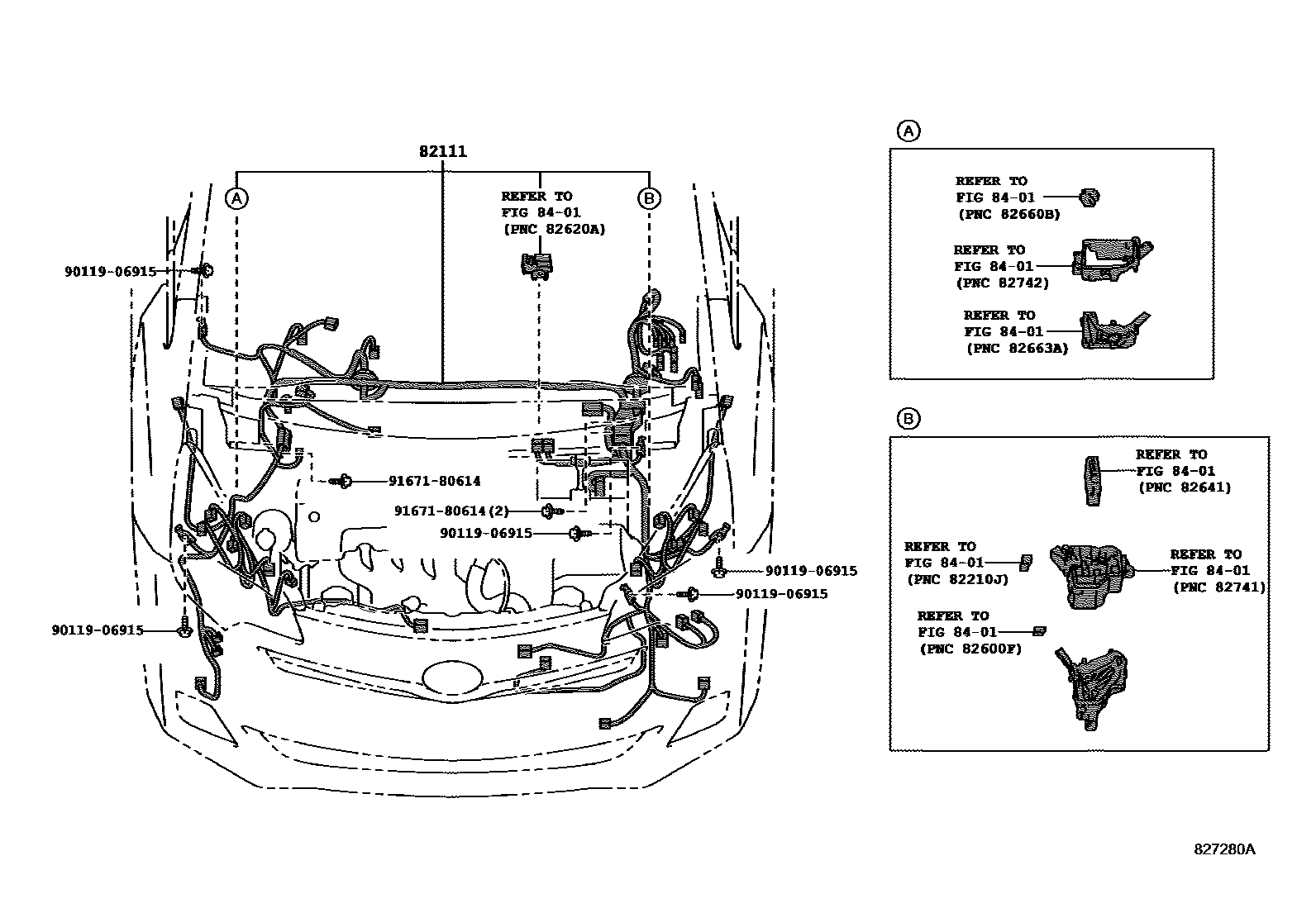 82111

A

B

REFER TO
FIG 84-01
(PNC 82620A)

90119-06915

91671-80614

91671-80614(2)

90119-06915

90119-06915

90119-06915

90119-06915

A

REFER TO
FIG 84-01
(PNC 82660B)

REFER TO
FIG 84-01
(PNC 82742)

REFER TO
FIG 84-01
(PNC 82663A)

B

REFER TO
FIG 84-01
(PNC 82641)

REFER TO
FIG 84-01
(PNC 82210J)

REFER TO
FIG 84-01
(PNC 82741)

REFER TO
FIG 84-01
(PNC 82600F)

827280A