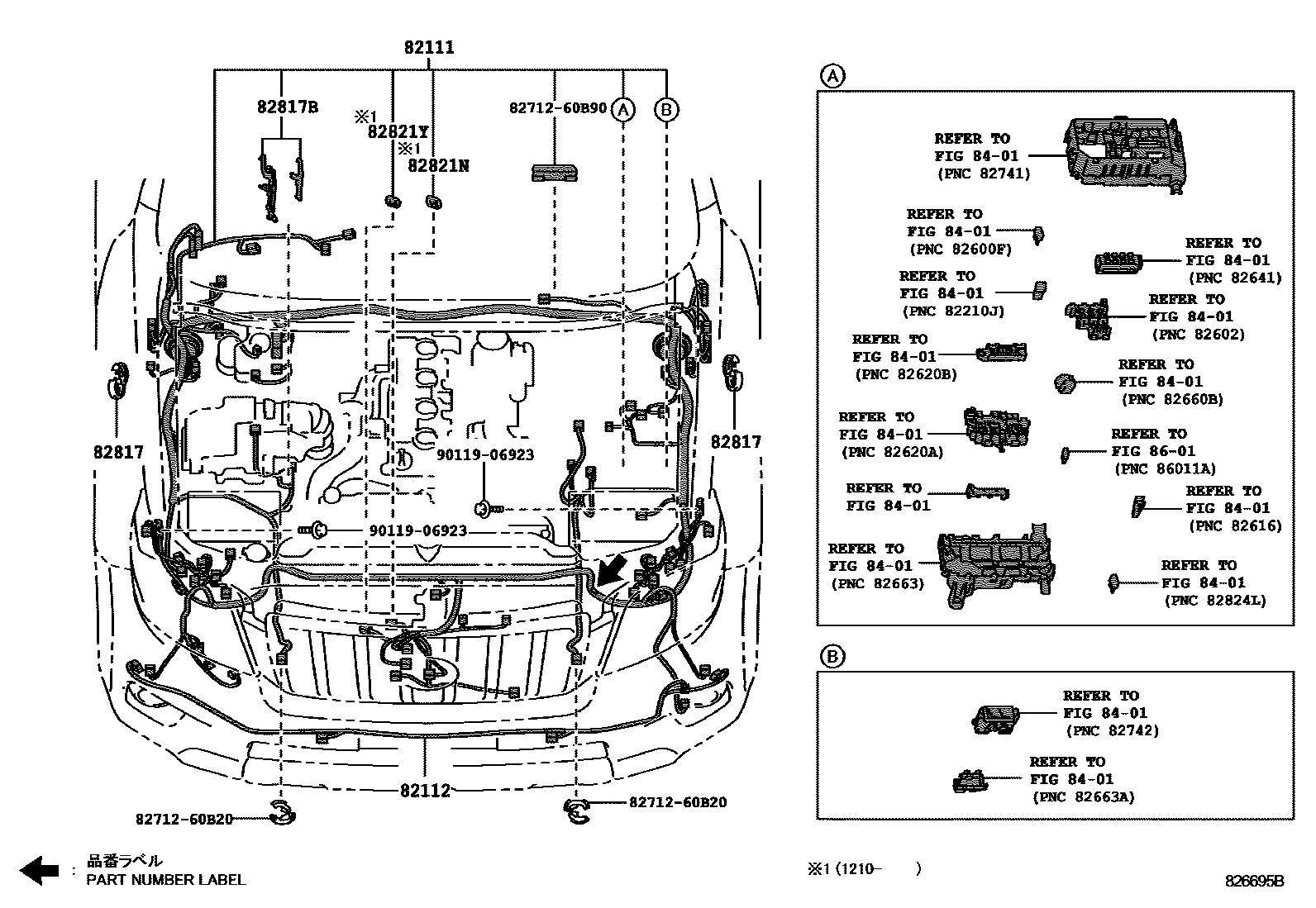 82111

82817B

※1
82821Y

※1
82821N

82712-60B90

A

B

82817

82817

90119-06923

90119-06923

82112

82712-60B20

82712-60B20

A

REFER TO
FIG 84-01
(PNC 82741)

REFER TO
FIG 84-01
(PNC 82600F)

REFER TO
FIG 84-01
(PNC 82641)

REFER TO
FIG 84-01
(PNC 82210J)

REFER TO
FIG 84-01
(PNC 82602)

REFER TO
FIG 84-01
(PNC 82620B)

REFER TO
FIG 84-01
(PNC 82660B)

REFER TO
FIG 84-01
(PNC 82620A)

REFER TO
FIG 86-01
(PNC 86011A)

REFER TO
FIG 84-01

REFER TO
FIG 84-01
(PNC 82616)

REFER TO
FIG 84-01
(PNC 82663)

REFER TO
FIG 84-01
(PNC 82824L)

B

REFER TO
FIG 84-01
(PNC 82742)

REFER TO
FIG 84-01
(PNC 82663A)

: 品番ラベル
PART NUMBER LABEL

※1 (1210-　　)

826695B