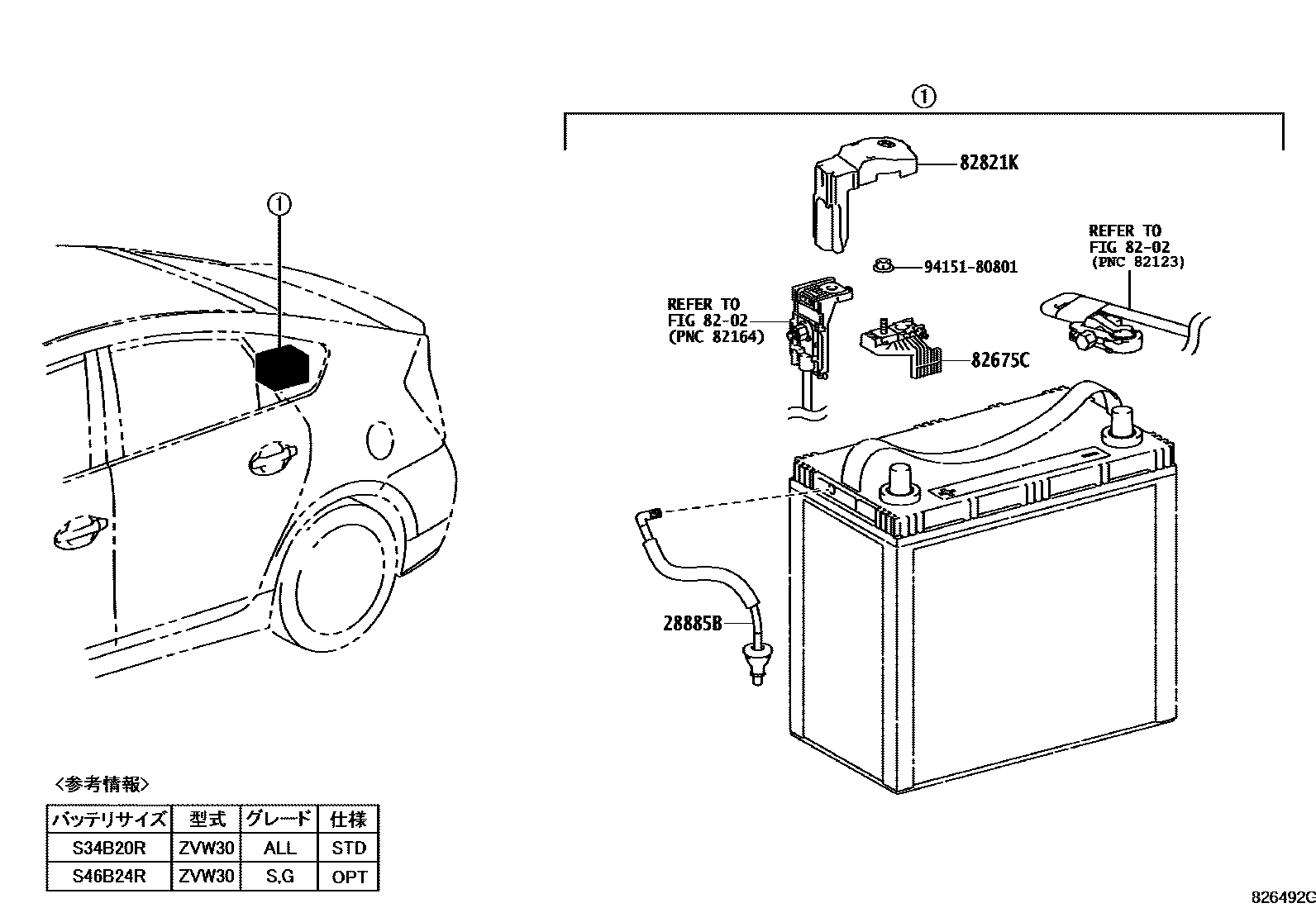 ①

①

82821K

REFER TO
FIG 82-02
(PNC 82123)

94151-80801

REFER TO
FIG 82-02
(PNC 82164)

82675C

28885B

<参考情報>

| バッテリサイズ | 型式 | グレード | 仕様 |
|---|---|---|---|
| S34B20R | ZVW30 | ALL | STD |
| S46B24R | ZVW30 | S,G | OPT |

826492C