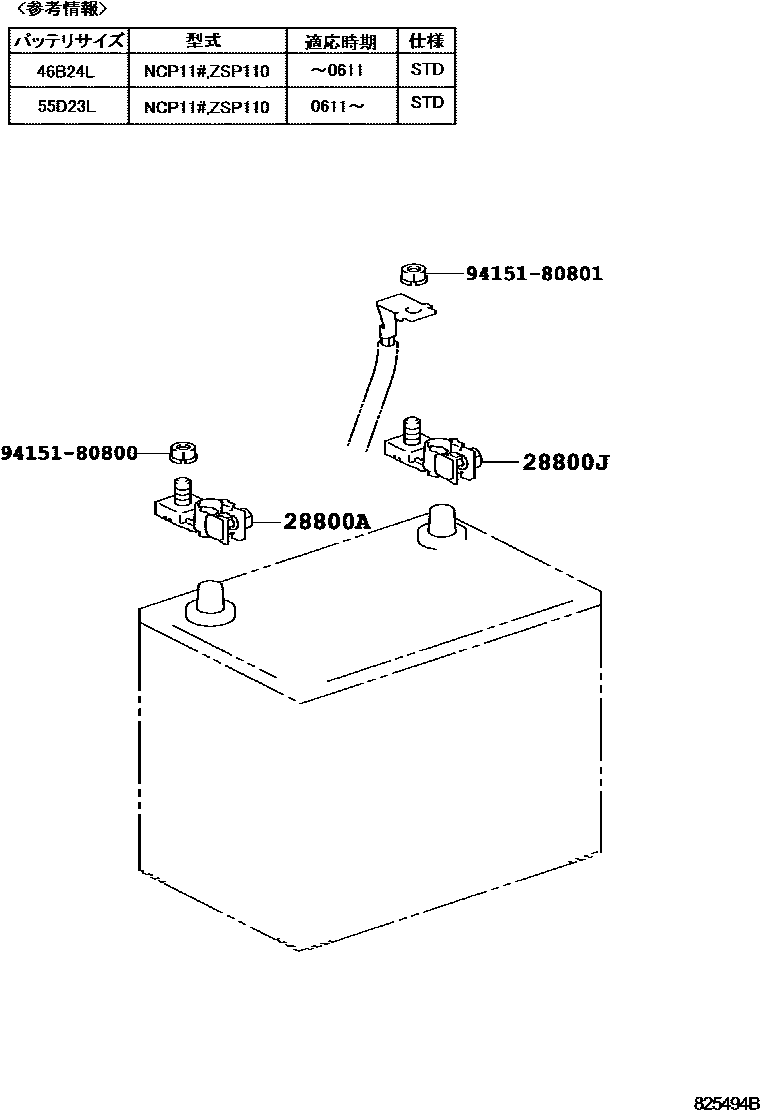 〈参考情報〉

| バッテリサイズ | 型式 | 適応時期 | 仕様 |
|---|---|---|---|
| 46B24L | NCP11#,ZSP110 | ～0611 | STD |
| 55D23L | NCP11#,ZSP110 | 0611～ | STD |

94151-80801

94151-80800

28800J

28800A

825494B