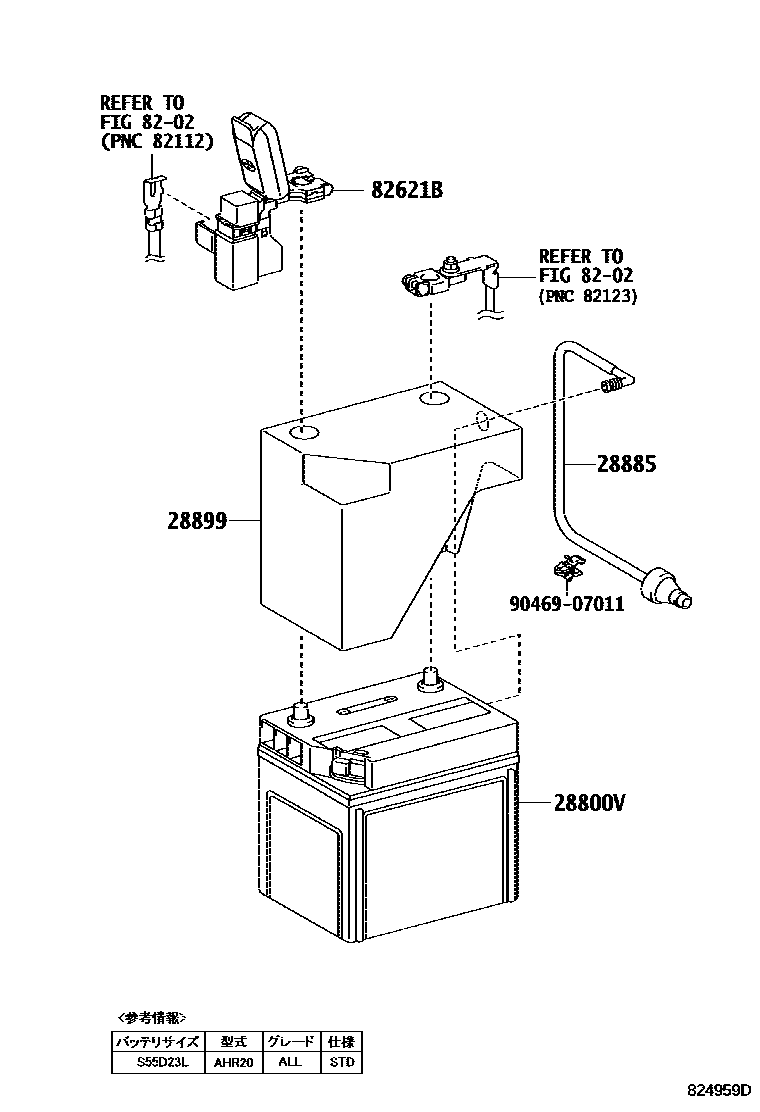 REFER TO
FIG 82-02
(PNC 82112)

82621B

REFER TO
FIG 82-02
(PNC 82123)

28885

28899

90469-07011

28800V

<参考情報>

| バッテリサイズ | 型式 | グレード | 仕様 |
|---|---|---|---|
| S55D23L | AHR20 | ALL | STD |

824959D