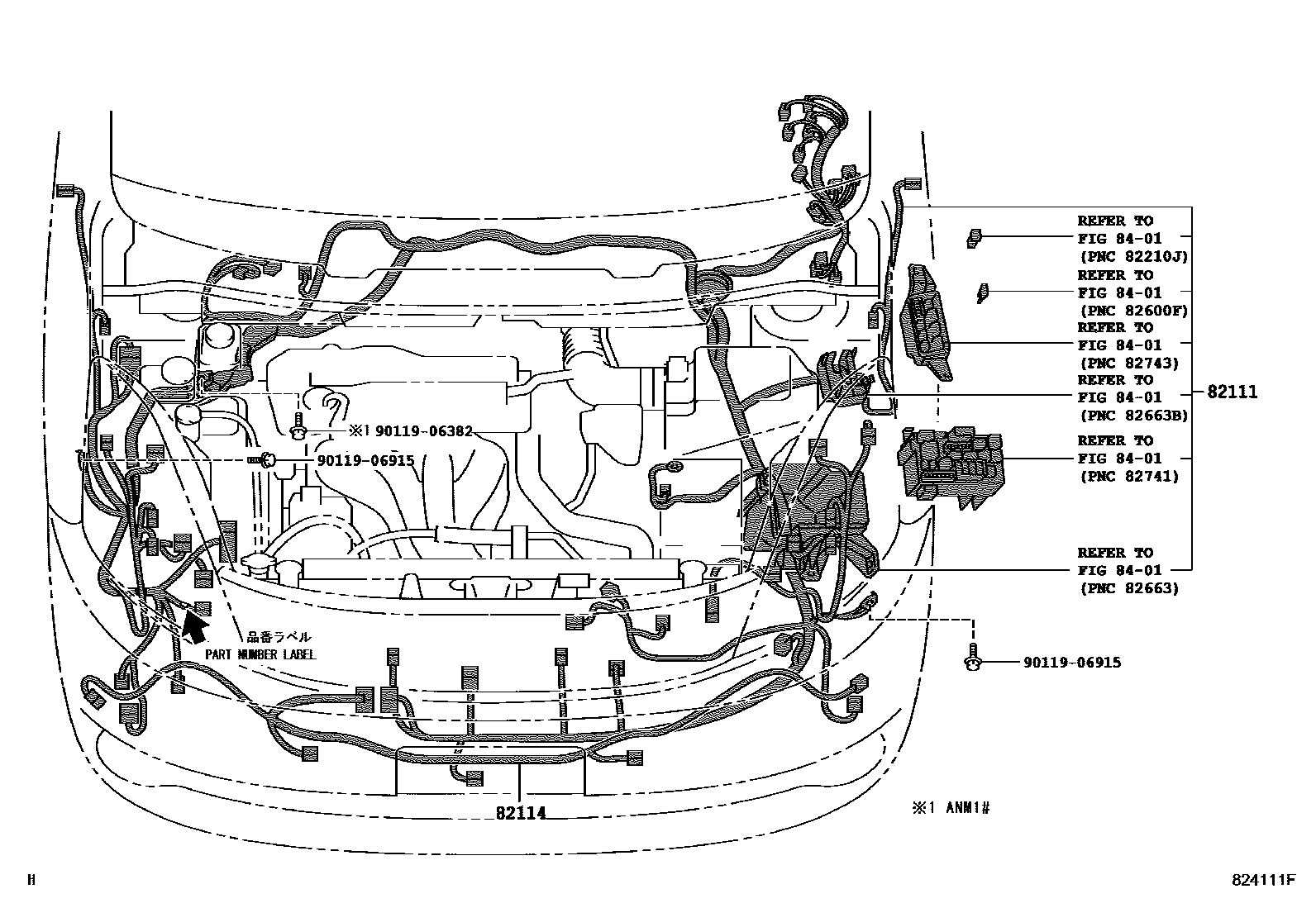 REFER TO
FIG 84-01
(PNC 82210J)

REFER TO
FIG 84-01
(PNC 82600F)

REFER TO
FIG 84-01
(PNC 82743)

REFER TO
FIG 84-01
(PNC 82663B)

82111

REFER TO
FIG 84-01
(PNC 82741)

REFER TO
FIG 84-01
(PNC 82663)

※1 90119-06382

90119-06915

品番ラベル
PART NUMBER LABEL

90119-06915

82114

※1 ANM1#

H

824111F