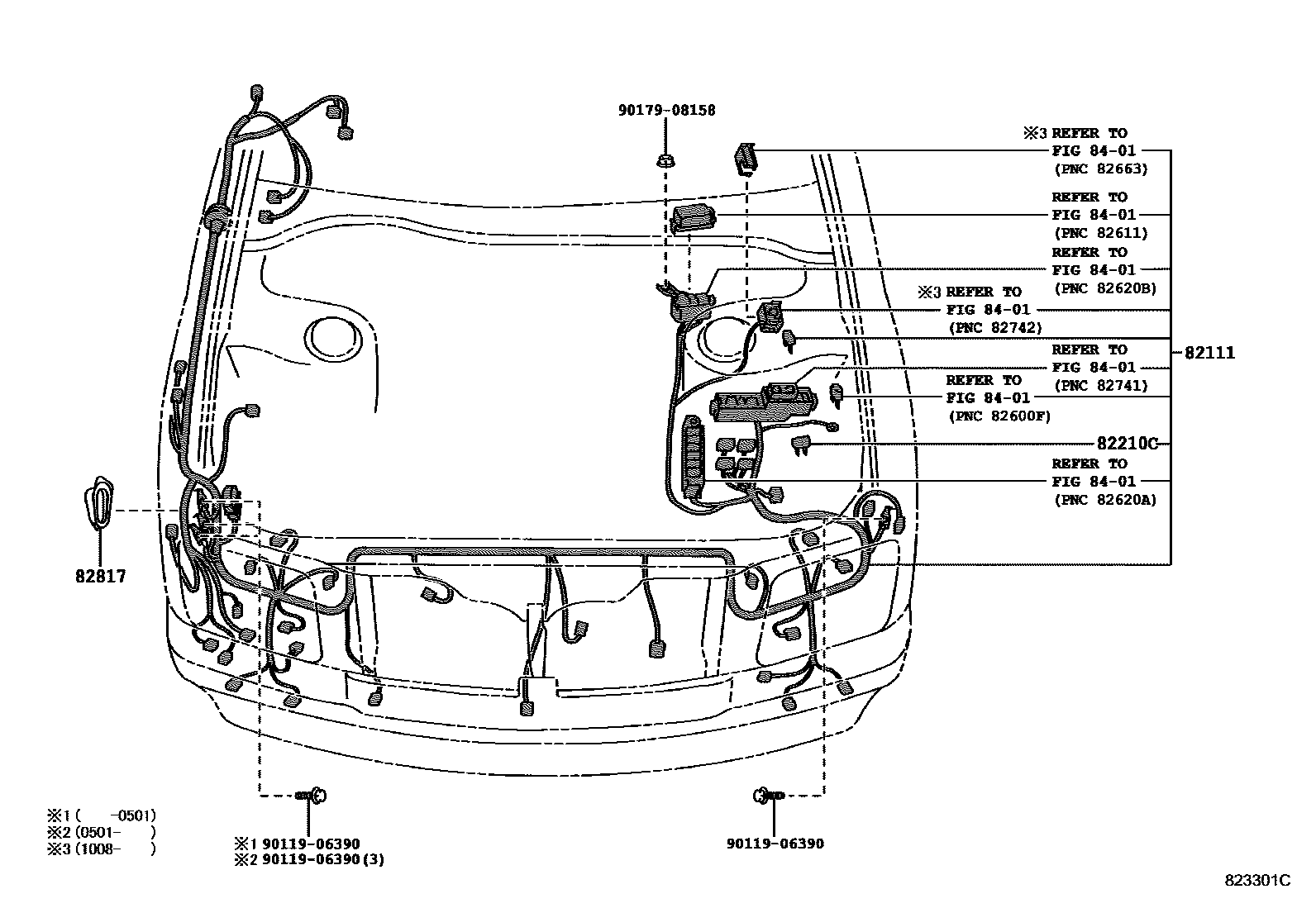 90179-08158

※3 REFER TO
FIG 84-01
(PNC 82663)

REFER TO
FIG 84-01
(PNC 82611)

REFER TO
FIG 84-01
(PNC 82620B)

※3 REFER TO
FIG 84-01
(PNC 82742)

82111

REFER TO
FIG 84-01
(PNC 82741)

REFER TO
FIG 84-01
(PNC 82600F)

82210C

REFER TO
FIG 84-01
(PNC 82620A)

82817

※1 (  -0501)
※2 (0501-  )
※3 (1008-  )

※1 90119-06390
※2 90119-06390 (3)

90119-06390

823301C