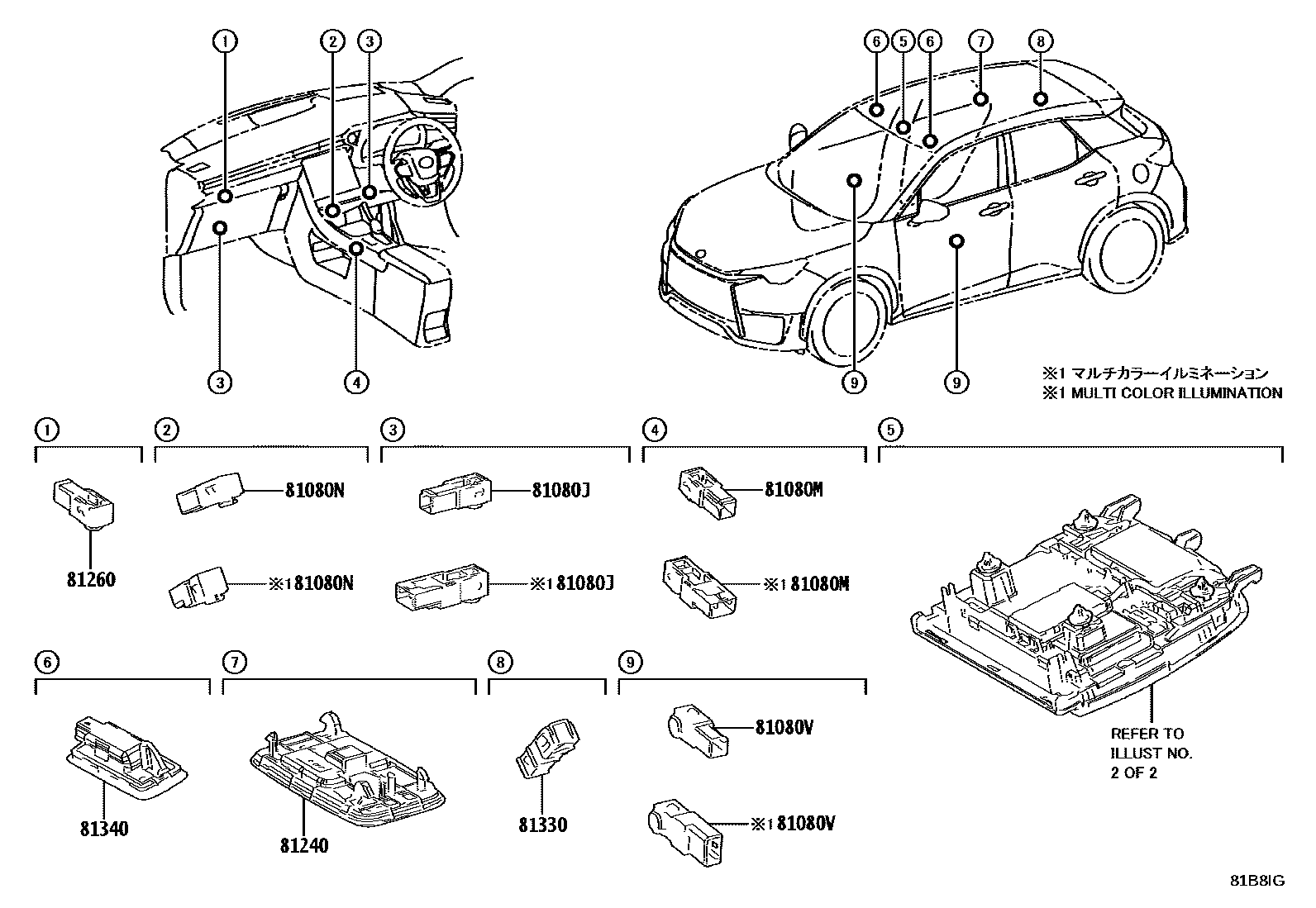 1
2
3
3
4
6
5
6
7
8
9
9

※1 マルチカラーイルミネーション
※1 MULTI COLOR ILLUMINATION

1
81260

2
81080N
※1 81080N

3
81080J
※1 81080J

4
81080M
※1 81080M

5
REFER TO ILLUST NO. 2 OF 2

6
81340

7
81240

8
81330

9
81080V
※1 81080V

81B8IG