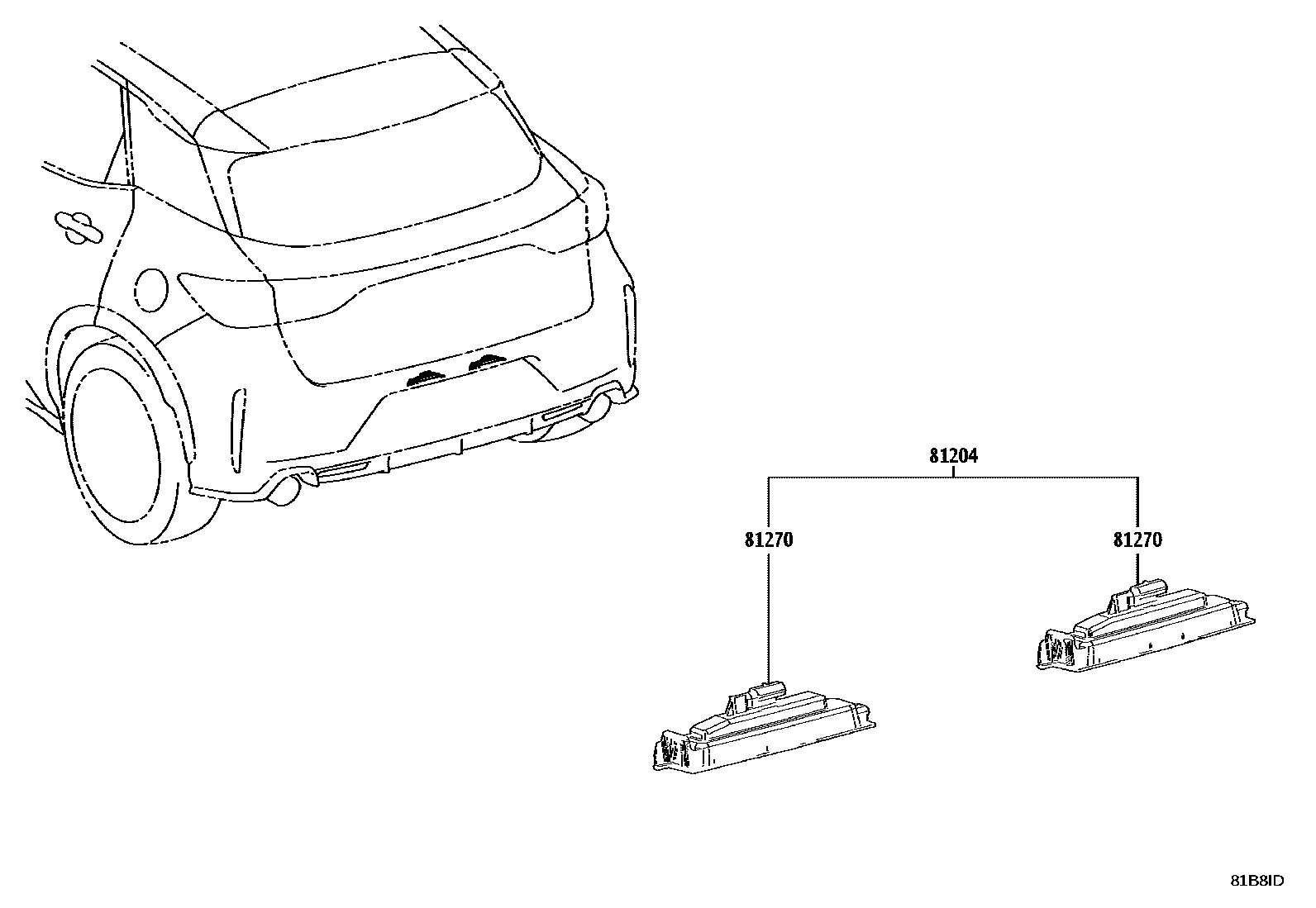 81204

81270

81270

81B8ID