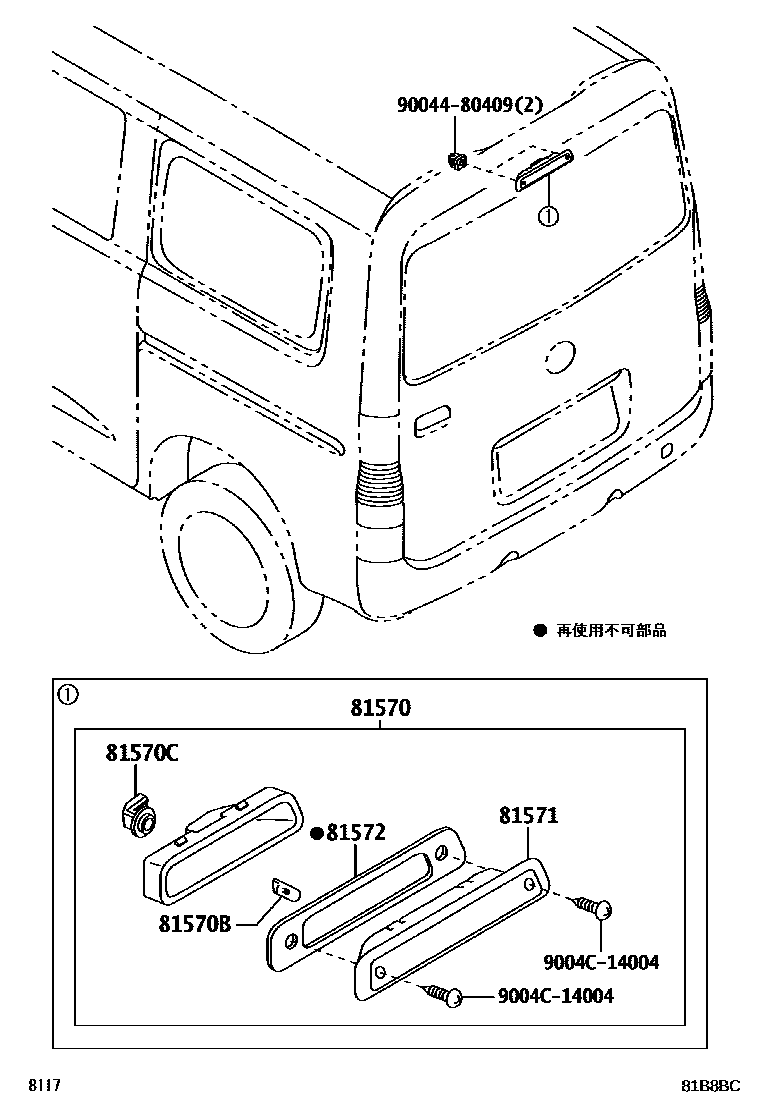 90044-80409(2)

①

● 再使用不可部品

①

81570

81570C

●81572

81571

81570B

9004C-14004

9004C-14004

8117

81B8BC