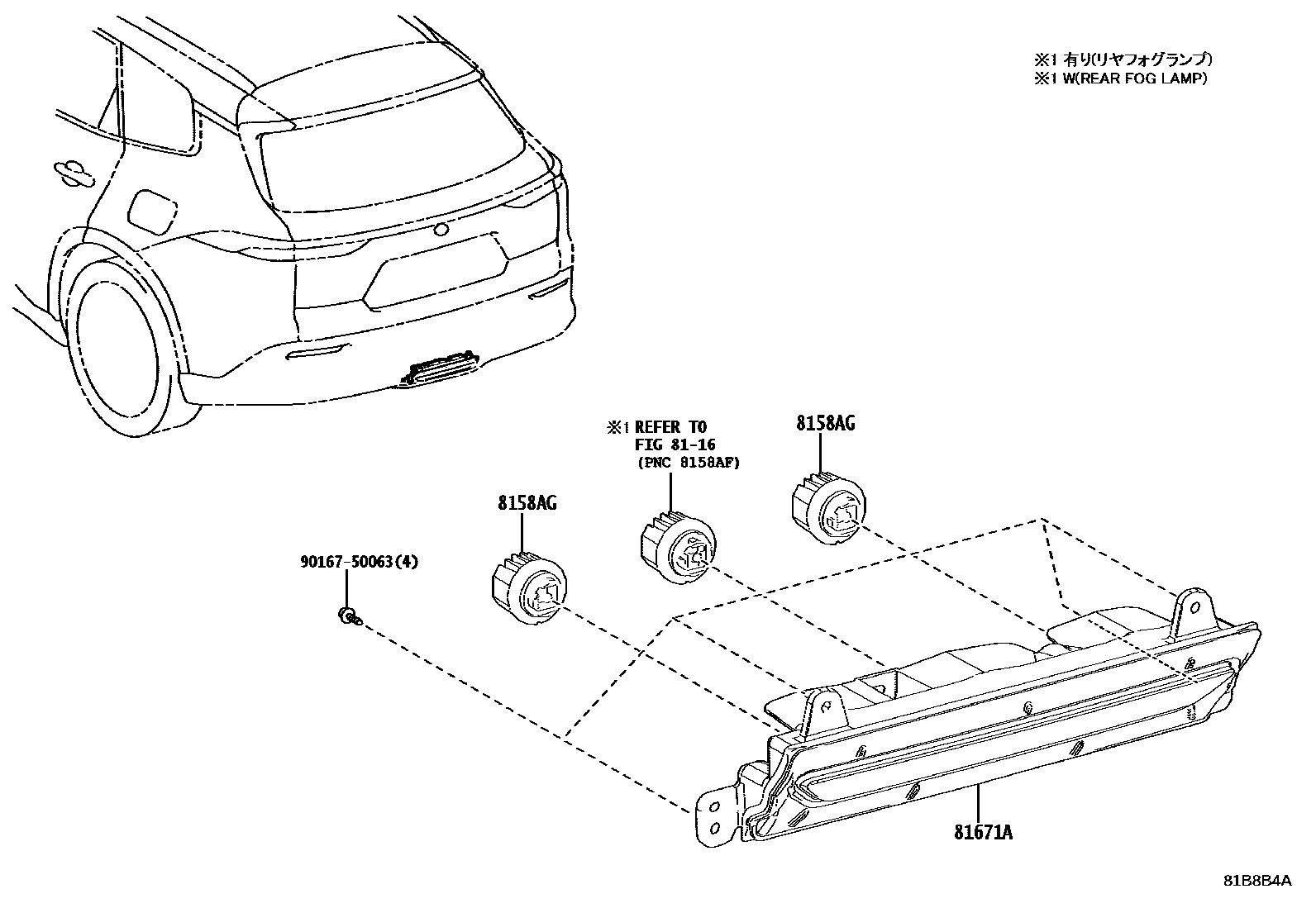 ※1 有り(リヤフォグランプ)
※1 W(REAR FOG LAMP)

※1 REFER TO
FIG 81-16
(PNC 8158AF)

8158AG

8158AG

90167-50063(4)

81671A

81B8B4A