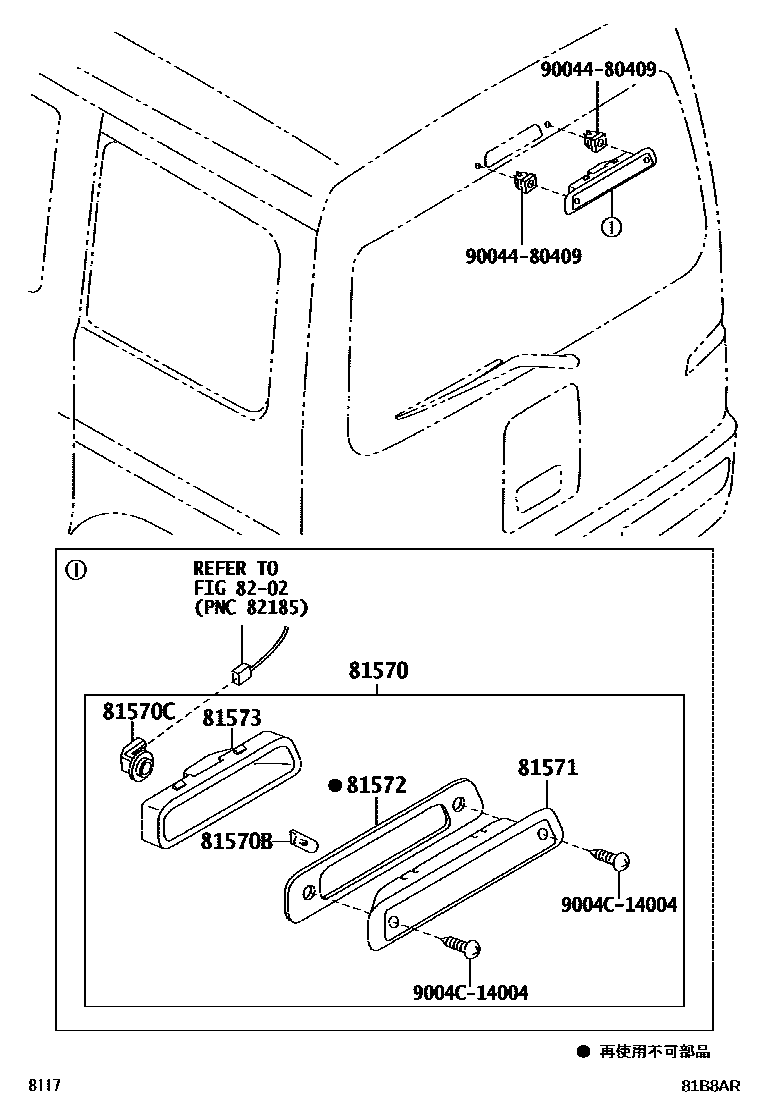 90044-80409
①
90044-80409

①
REFER TO
FIG 82-02
(PNC 82185)

81570
81570C
81573
● 81572
81571
81570B
9004C-14004
9004C-14004

● 再使用不可部品

8117
81B8AR