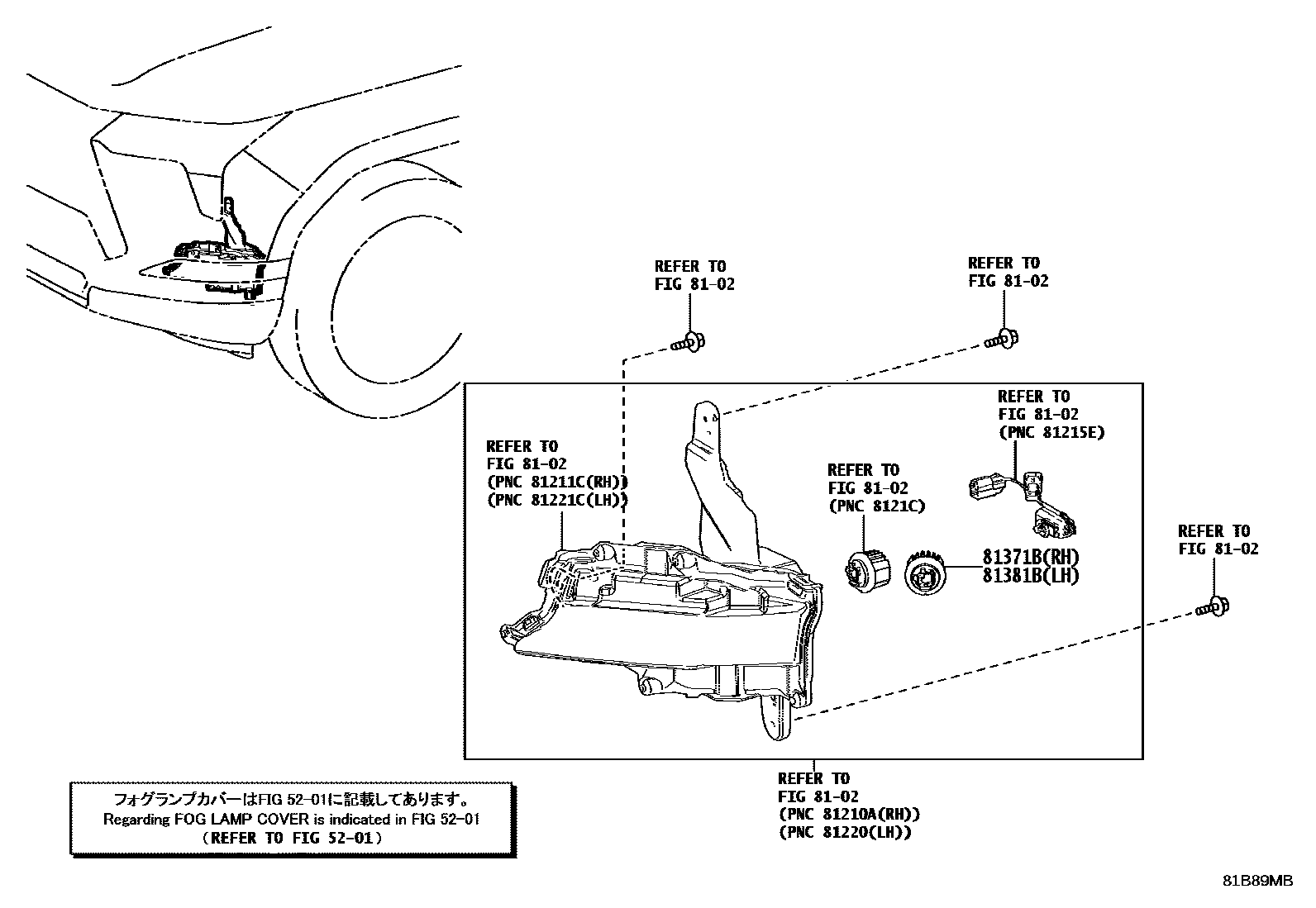 REFER TO
FIG 81-02

REFER TO
FIG 81-02

REFER TO
FIG 81-02
(PNC 81215E)

REFER TO
FIG 81-02
(PNC 81211C(RH))
(PNC 81221C(LH))

REFER TO
FIG 81-02
(PNC 8121C)

81371B(RH)
81381B(LH)

REFER TO
FIG 81-02

REFER TO
FIG 81-02
(PNC 81210A(RH))
(PNC 81220(LH))

フォグランプカバーはFIG 52-01に記載してあります。
Regarding FOG LAMP COVER is indicated in FIG 52-01
(REFER TO FIG 52-01)

81B89MB