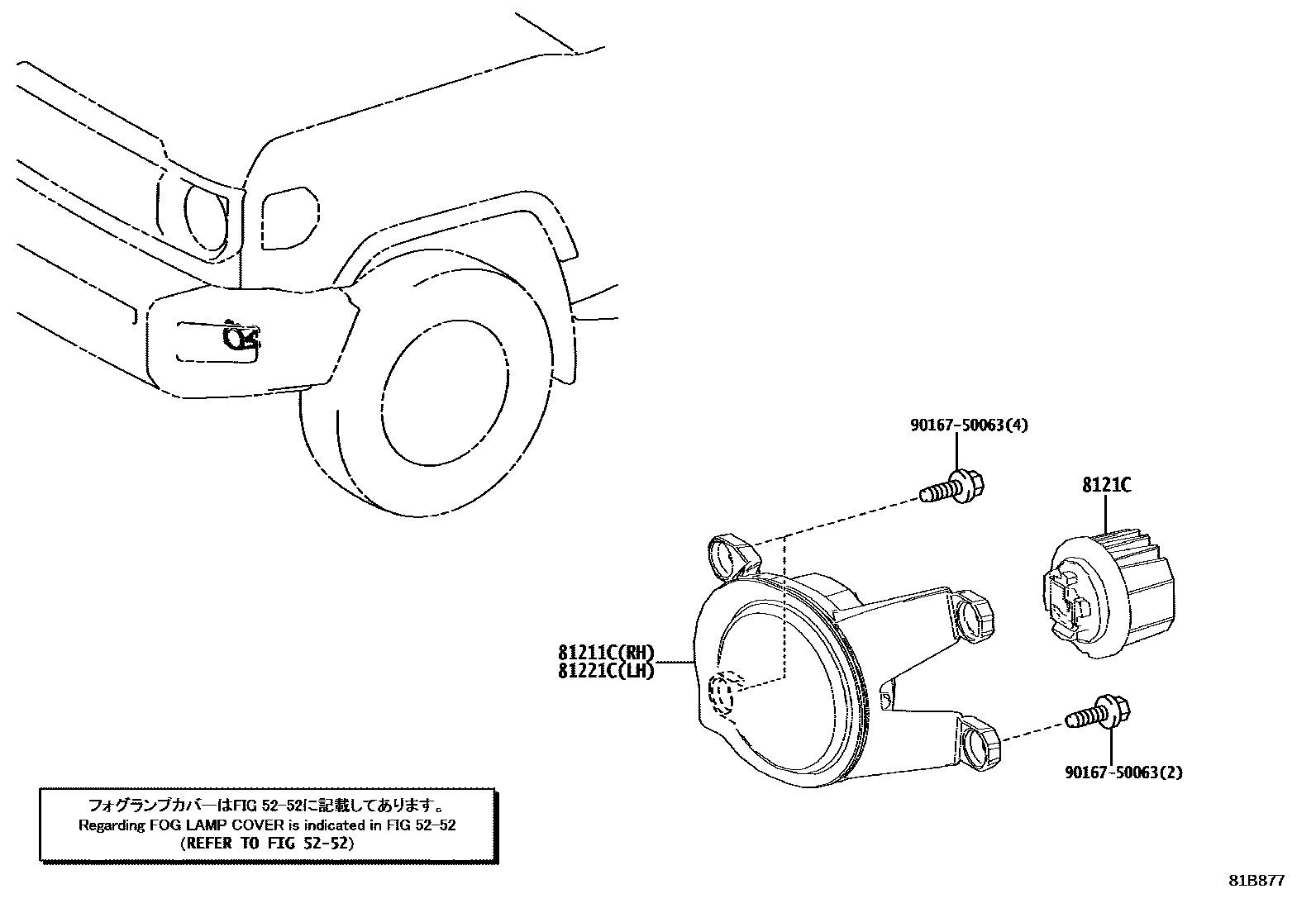 90167-50063(4)

8121C

81211C(RH)
81221C(LH)

90167-50063(2)

フォグランプカバーはFIG 52-52に記載してあります。
Regarding FOG LAMP COVER is indicated in FIG 52-52
(REFER TO FIG 52-52)

81B877