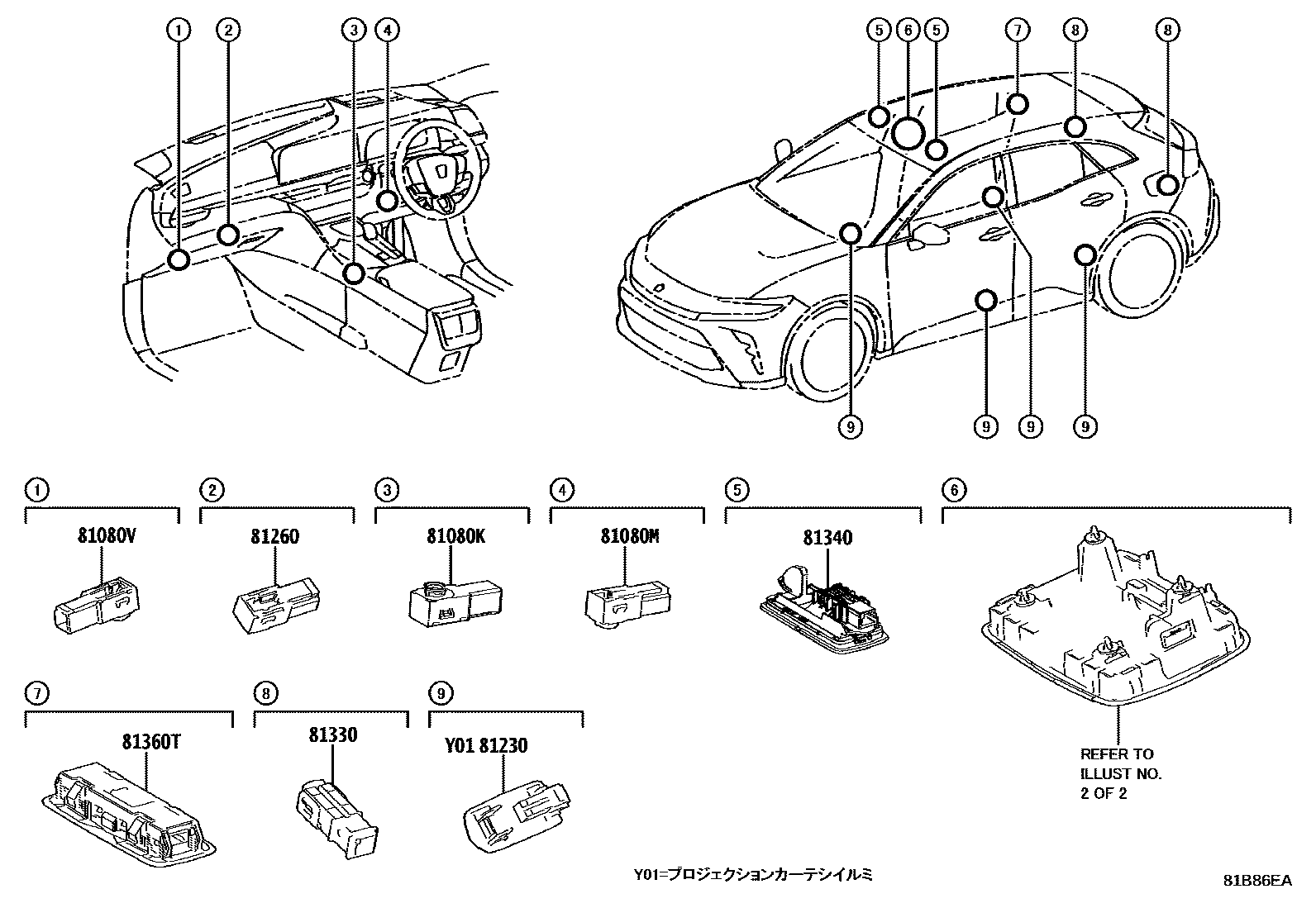 1 2 3 4

5 6 5 7 8 8

9 9 9 9

1
81080V

2
81260

3
81080K

4
81080M

5
81340

6
REFER TO ILLUST NO. 2 OF 2

7
81360T

8
81330

9
Y01 81230

Y01=プロジェクションカーテシイルミ

81B86EA