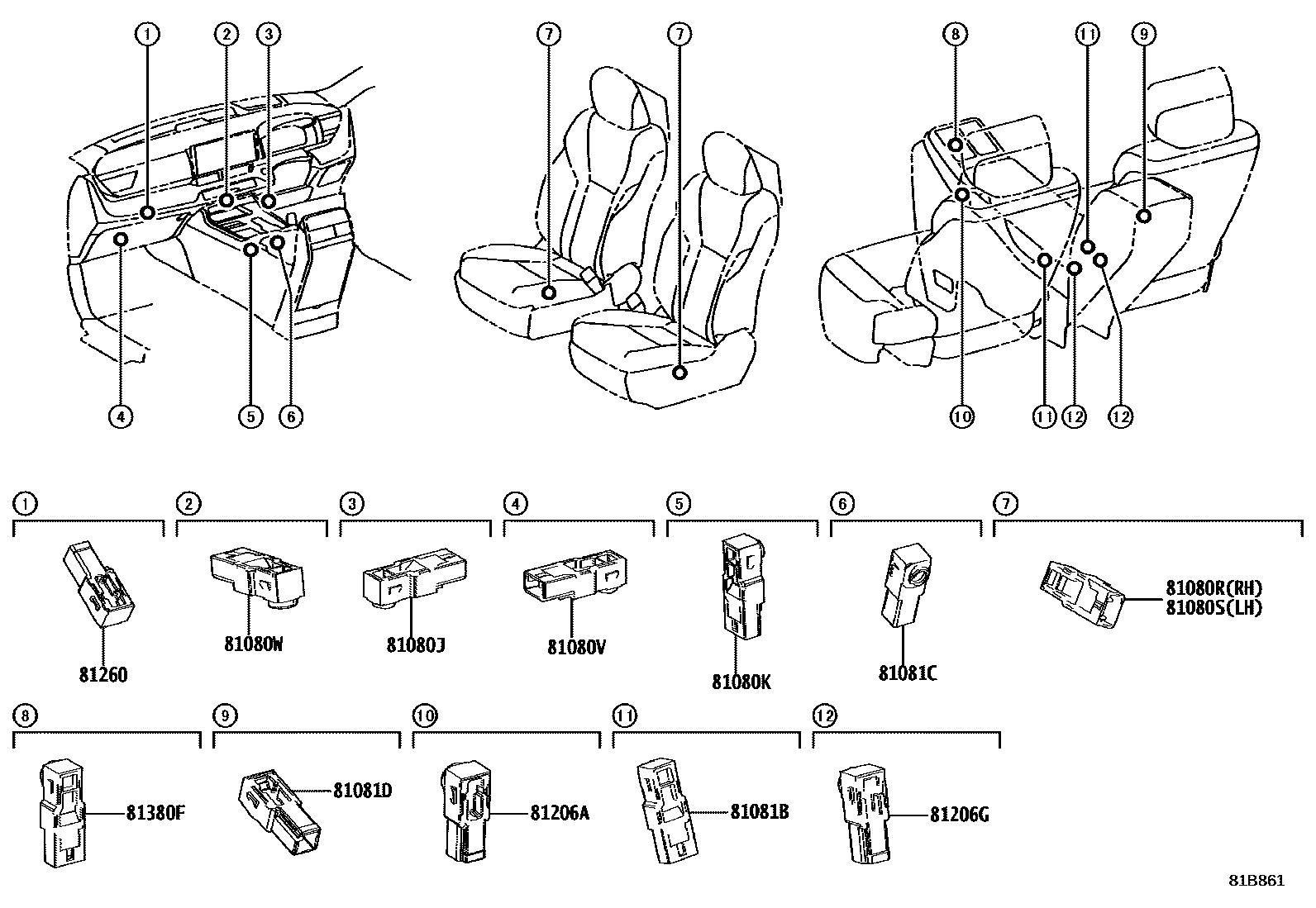 1 2 3 7 7 8 11 9

4 5 6 10 11 12 12

1
81260

2
81080W

3
81080J

4
81080V

5
81080K

6
81081C

7
81080R(RH)
81080S(LH)

8
81380F

9
81081D

10
81206A

11
81081B

12
81206G

81B861