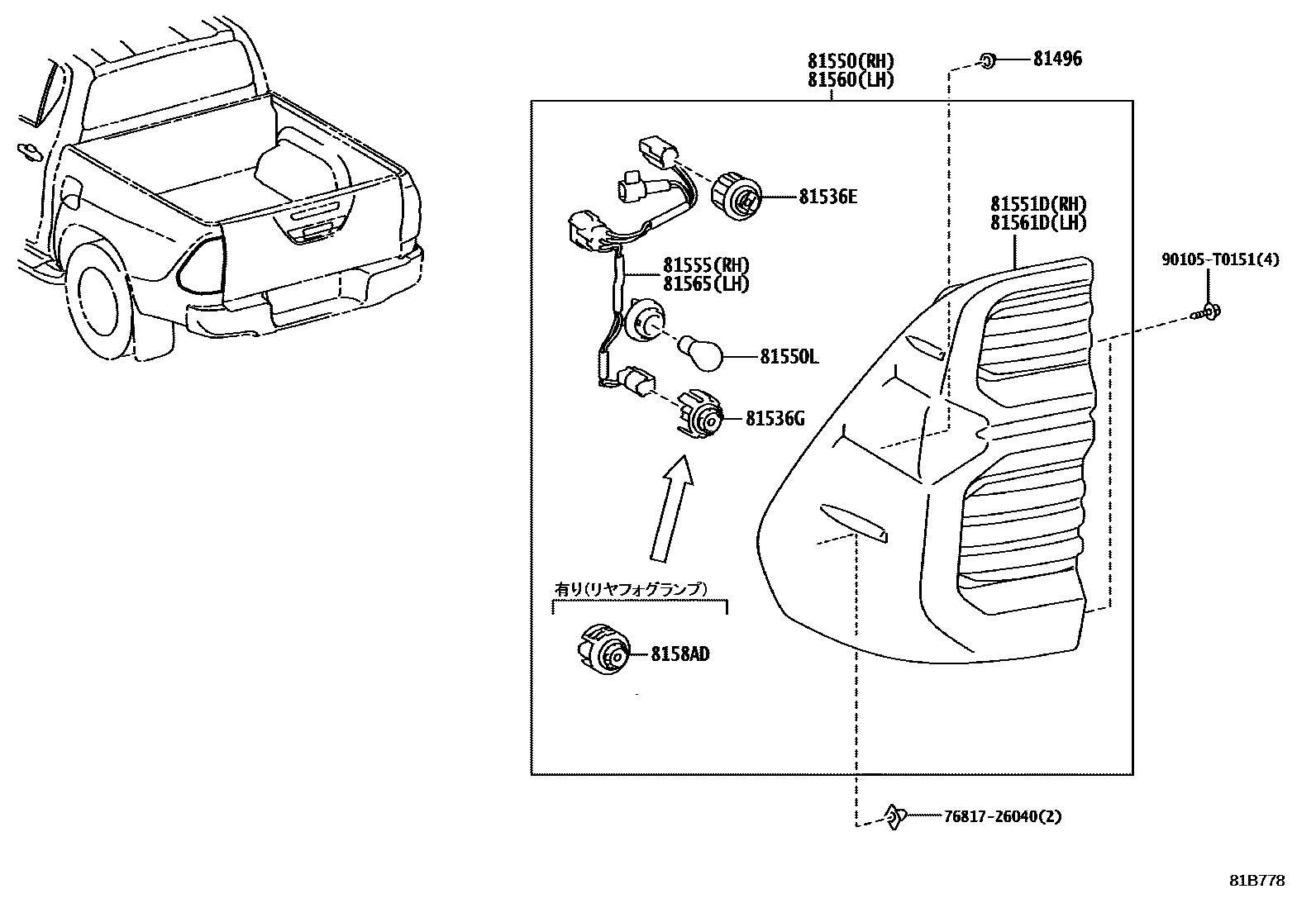 81550(RH)
81560(LH)

81496

81536E

81551D(RH)
81561D(LH)

90105-T0151(4)

81555(RH)
81565(LH)

81550L

81536G

有り(リヤフォグランプ)

8158AD

76817-26040(2)

81B778