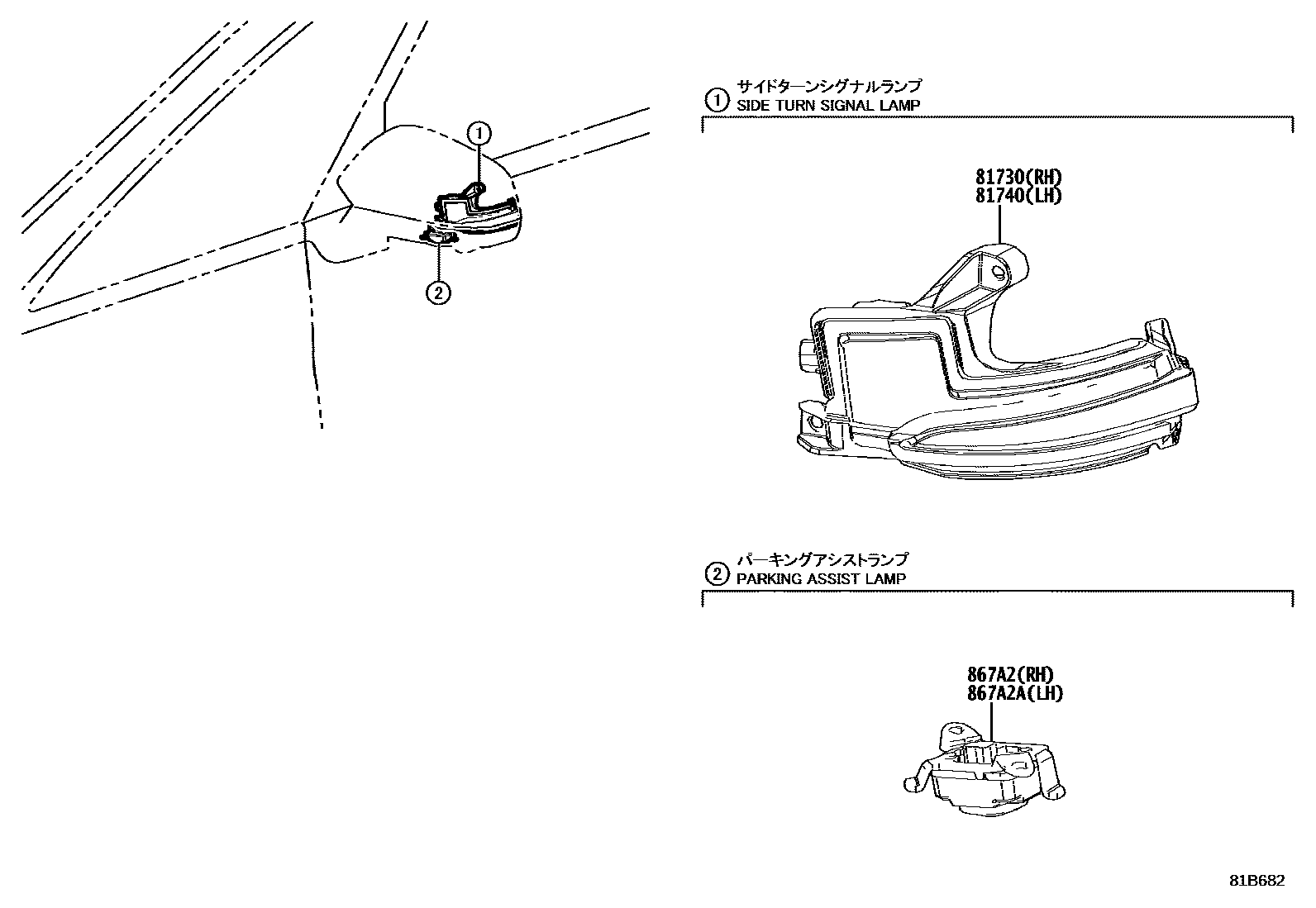 ①

②

① サイドターンシグナルランプ
SIDE TURN SIGNAL LAMP

81730(RH)
81740(LH)

② パーキングアシストランプ
PARKING ASSIST LAMP

867A2(RH)
867A2A(LH)

81B682