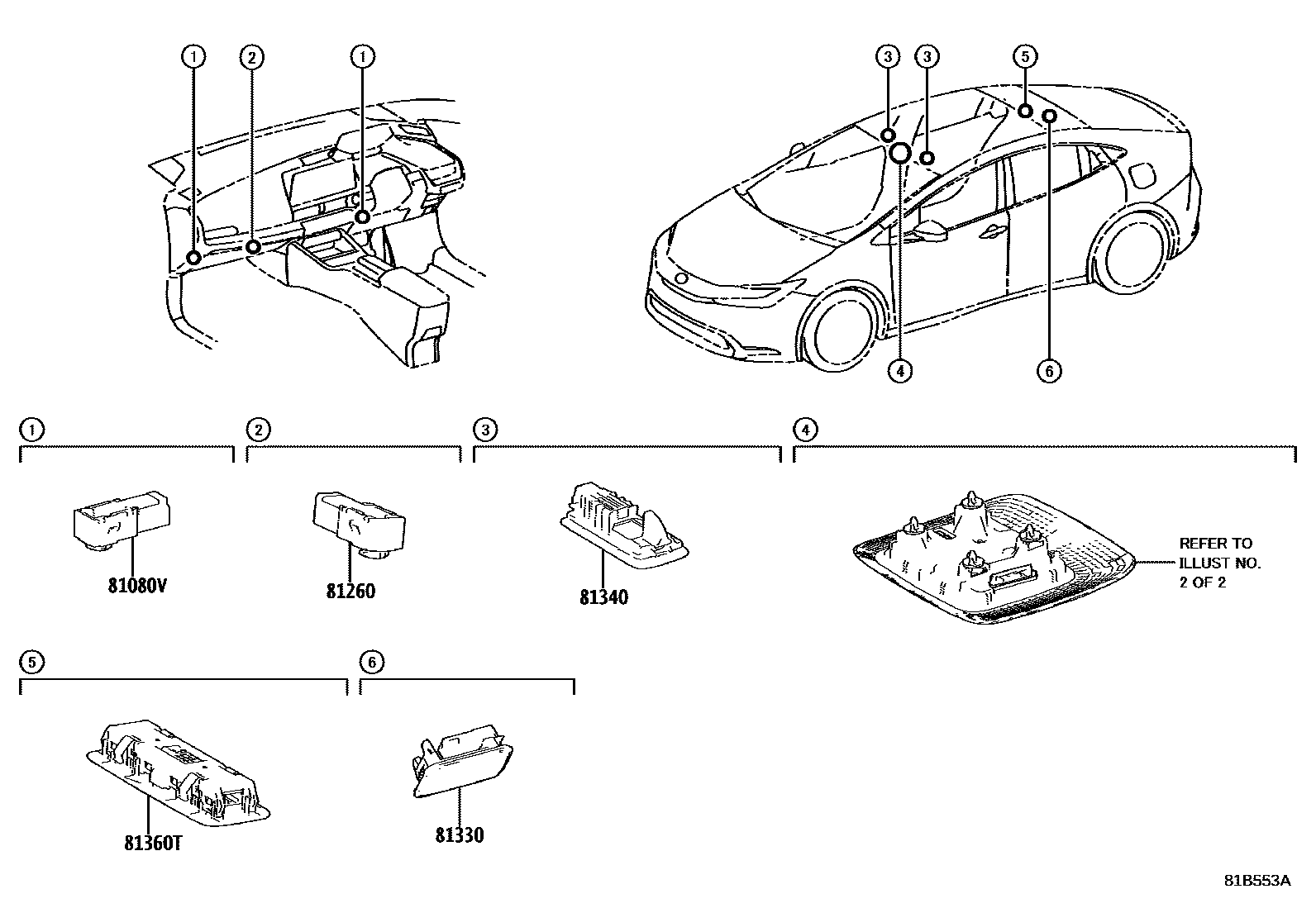 1 2 1

3 3 5

4 6

1

81080V

2

81260

3

81340

4

REFER TO ILLUST NO. 2 OF 2

5

81360T

6

81330

81B553A