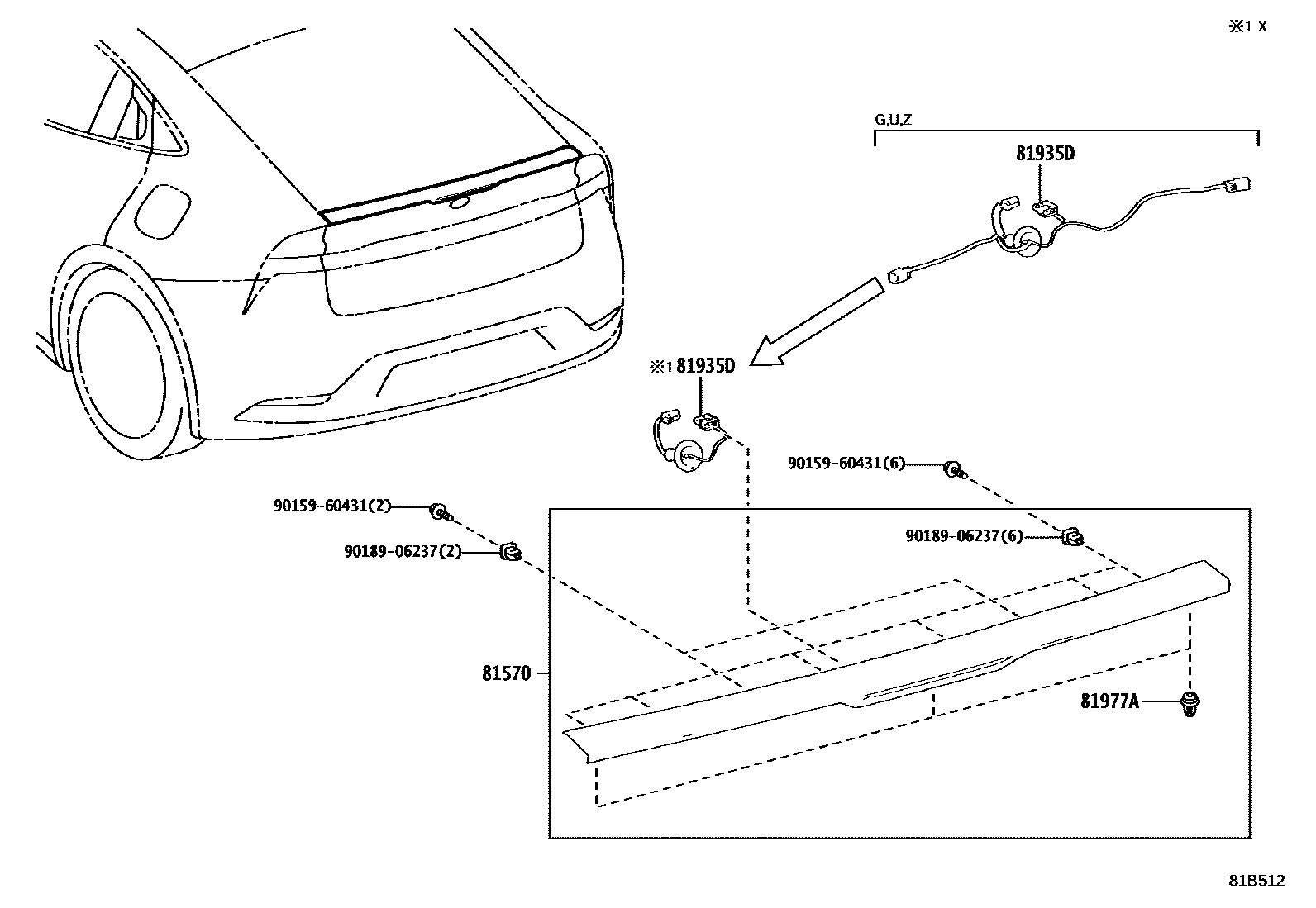 ※1 X

G,U,Z

81935D

※1 81935D

90159-60431(6)

90159-60431(2)

90189-06237(6)

90189-06237(2)

81570

81977A

81B512