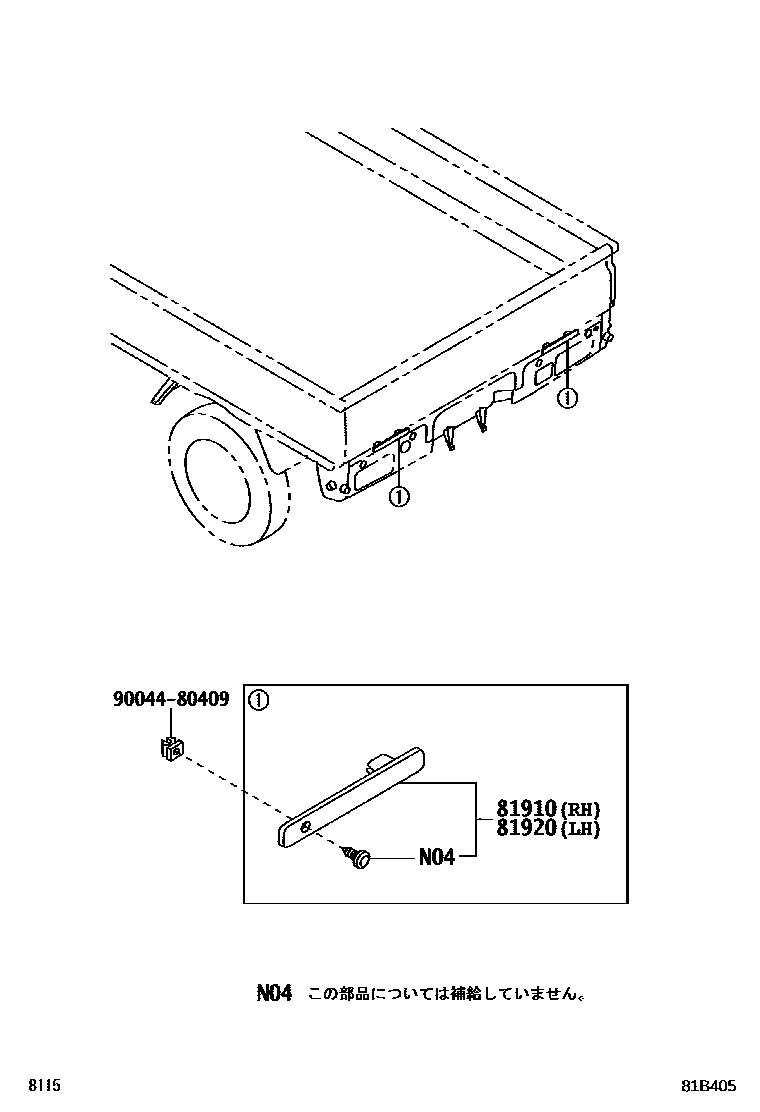 ①

①

90044-80409

①

81910 (RH)
81920 (LH)

N04

N04 この部品については補給していません。

8115

81B405