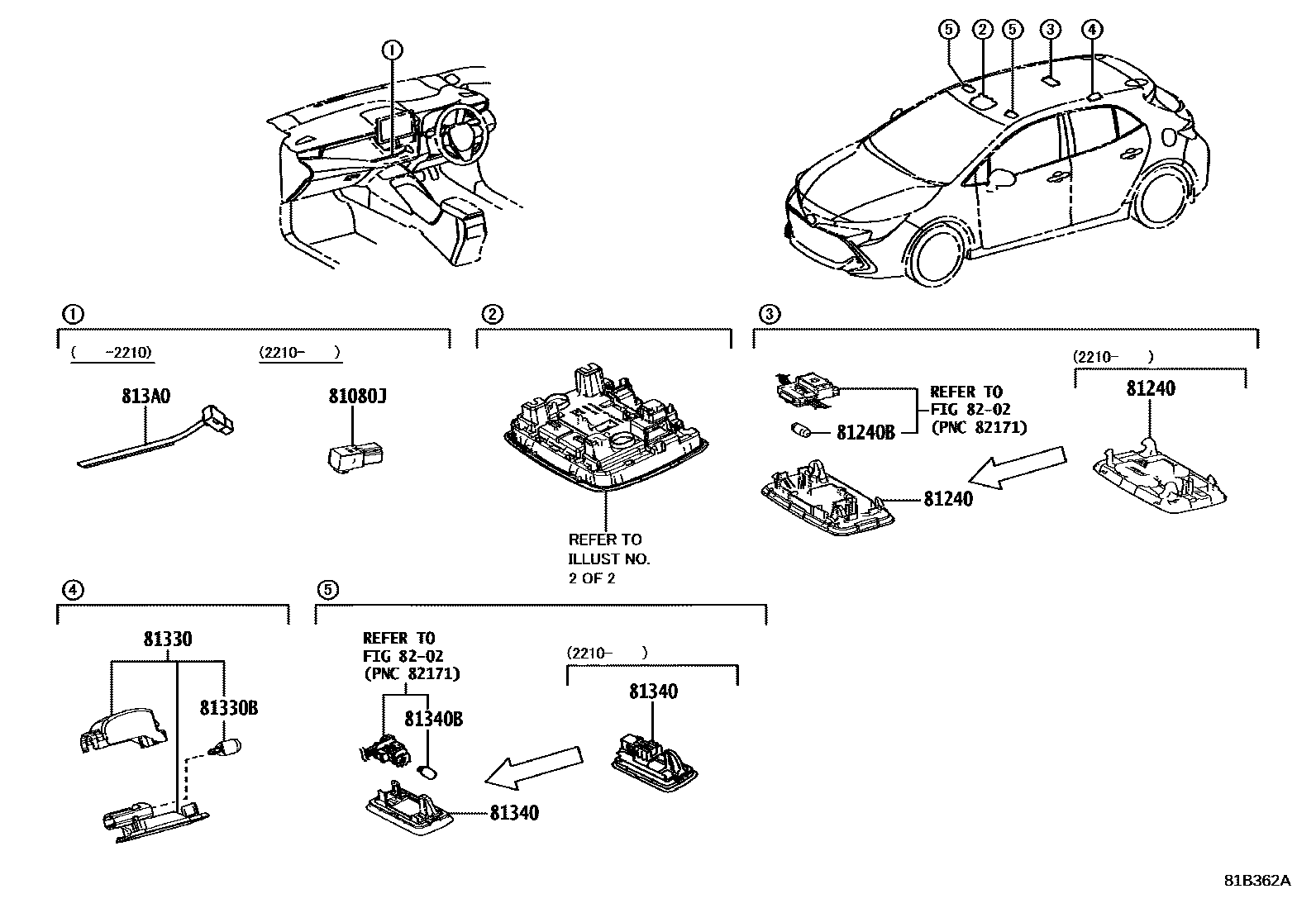 ①

⑤ ② ⑤ ③ ④

①

( -2210)

(2210- )

813A0

81080J

②

REFER TO ILLUST NO. 2 OF 2

③

REFER TO FIG 82-02 (PNC 82171)

81240B

81240

(2210- )

81240

④

81330

81330B

⑤

REFER TO FIG 82-02 (PNC 82171)

81340B

81340

(2210- )

81340

81B362A