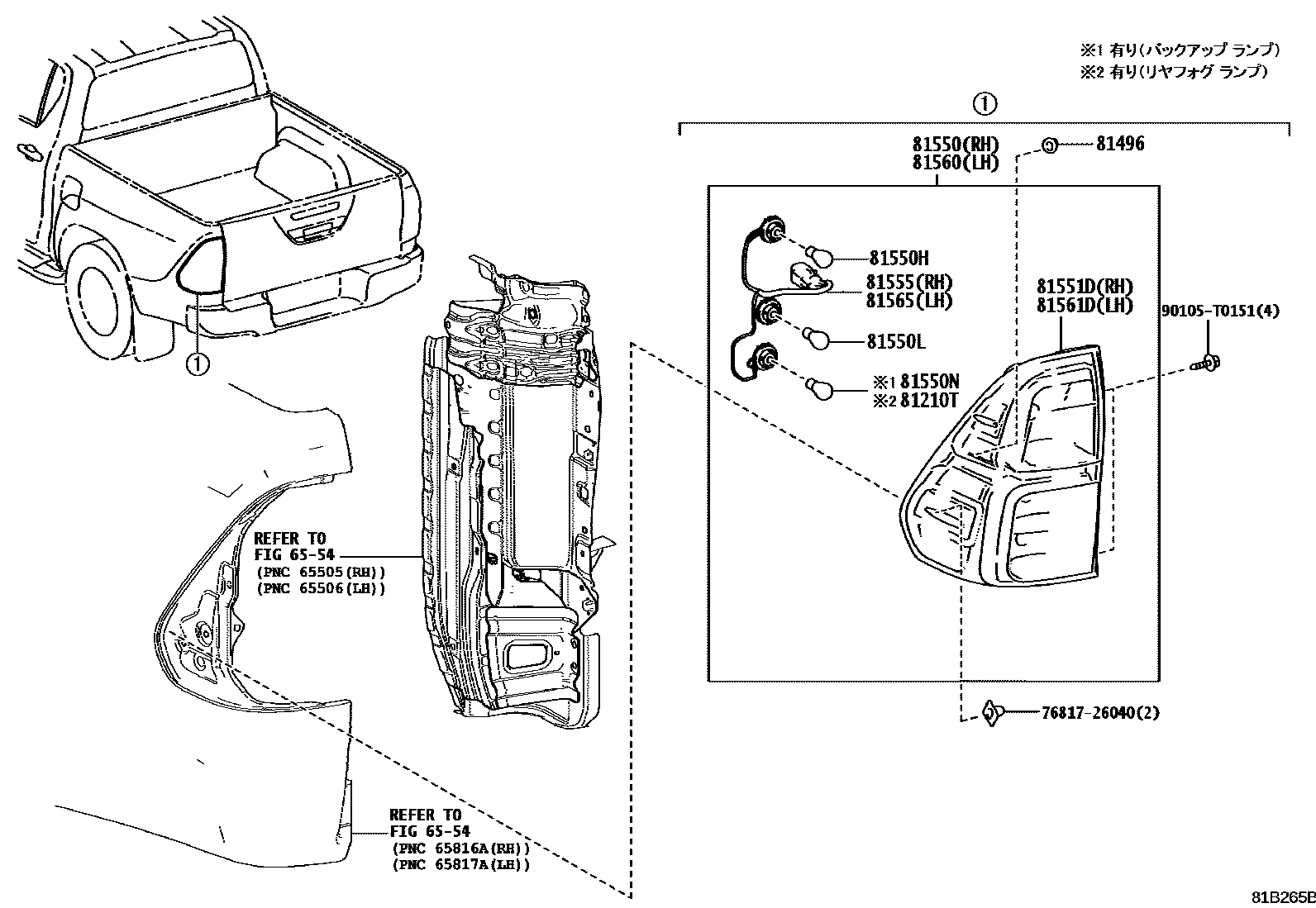 ※1 有り(バックアップ ランプ)
※2 有り(リヤフォグ ランプ)

①

81550(RH)
81560(LH)

81496

81550H

81555(RH)
81565(LH)

81550L

※1 81550N
※2 81210T

81551D(RH)
81561D(LH)

90105-T0151(4)

76817-26040(2)

①

REFER TO
FIG 65-54
(PNC 65505(RH))
(PNC 65506(LH))

REFER TO
FIG 65-54
(PNC 65816A(RH))
(PNC 65817A(LH))

81B265B