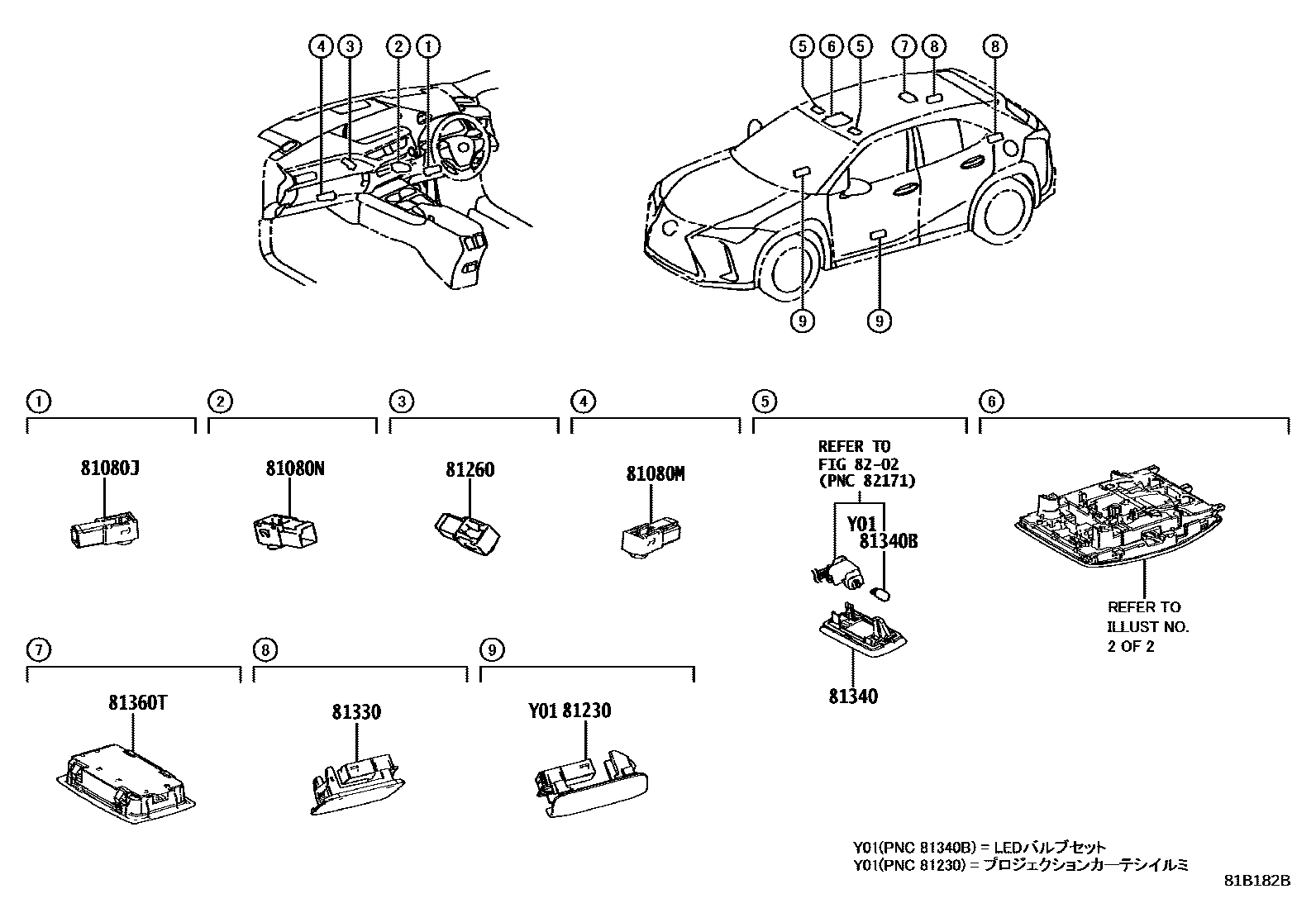 4 3 2 1

5 6 5 7 8 8

9 9

1
81080J

2
81080N

3
81260

4
81080M

5
REFER TO
FIG 82-02
(PNC 82171)
Y01
81340B
81340

6
REFER TO
ILLUST NO.
2 OF 2

7
81360T

8
81330

9
Y01 81230

Y01(PNC 81340B) = LEDバルブセット
Y01(PNC 81230) = プロジェクションカーテシイルミ

81B182B