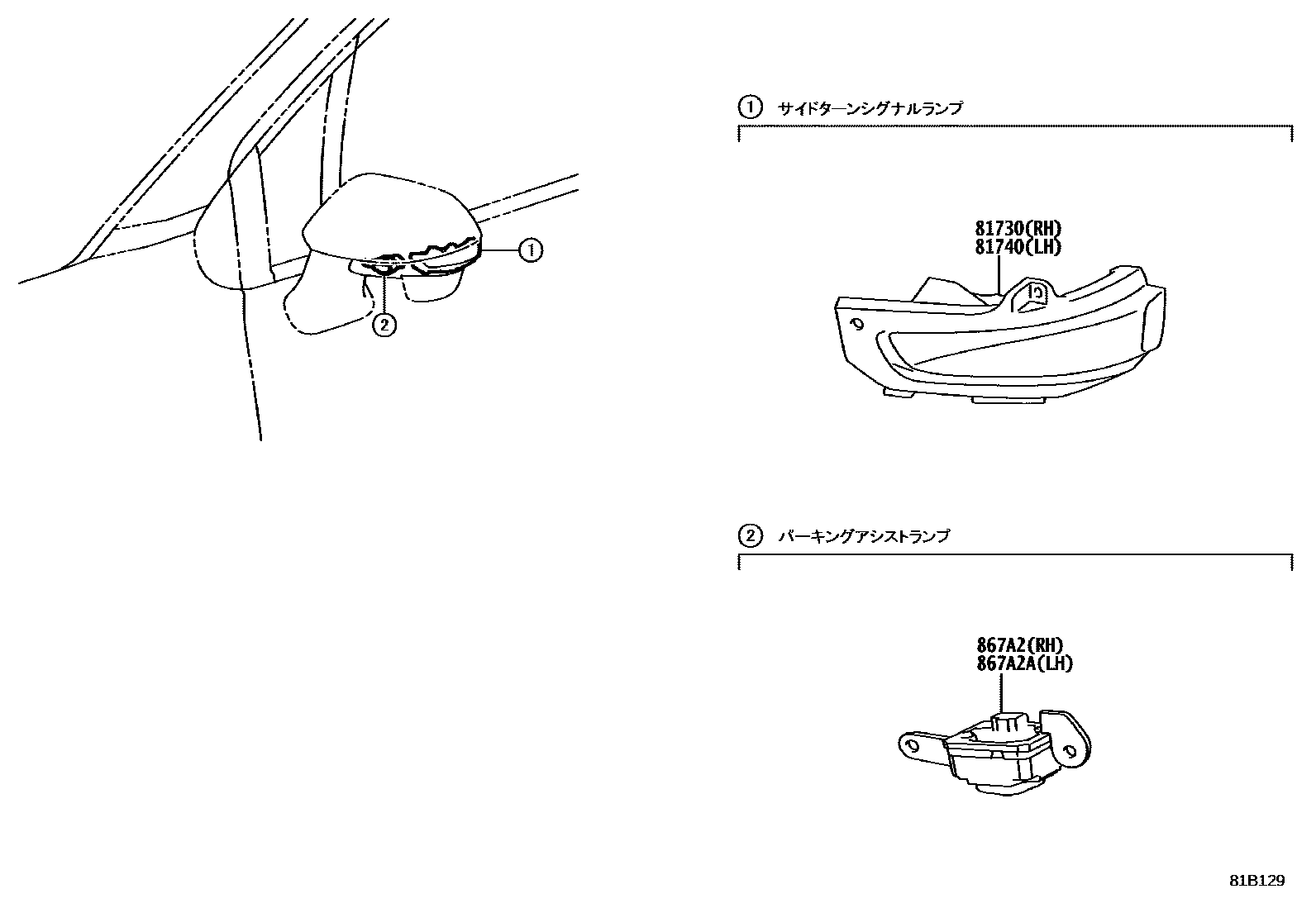 1

2

1 サイドターンシグナルランプ

81730(RH)
81740(LH)

2 パーキングアシストランプ

867A2(RH)
867A2A(LH)

81B129