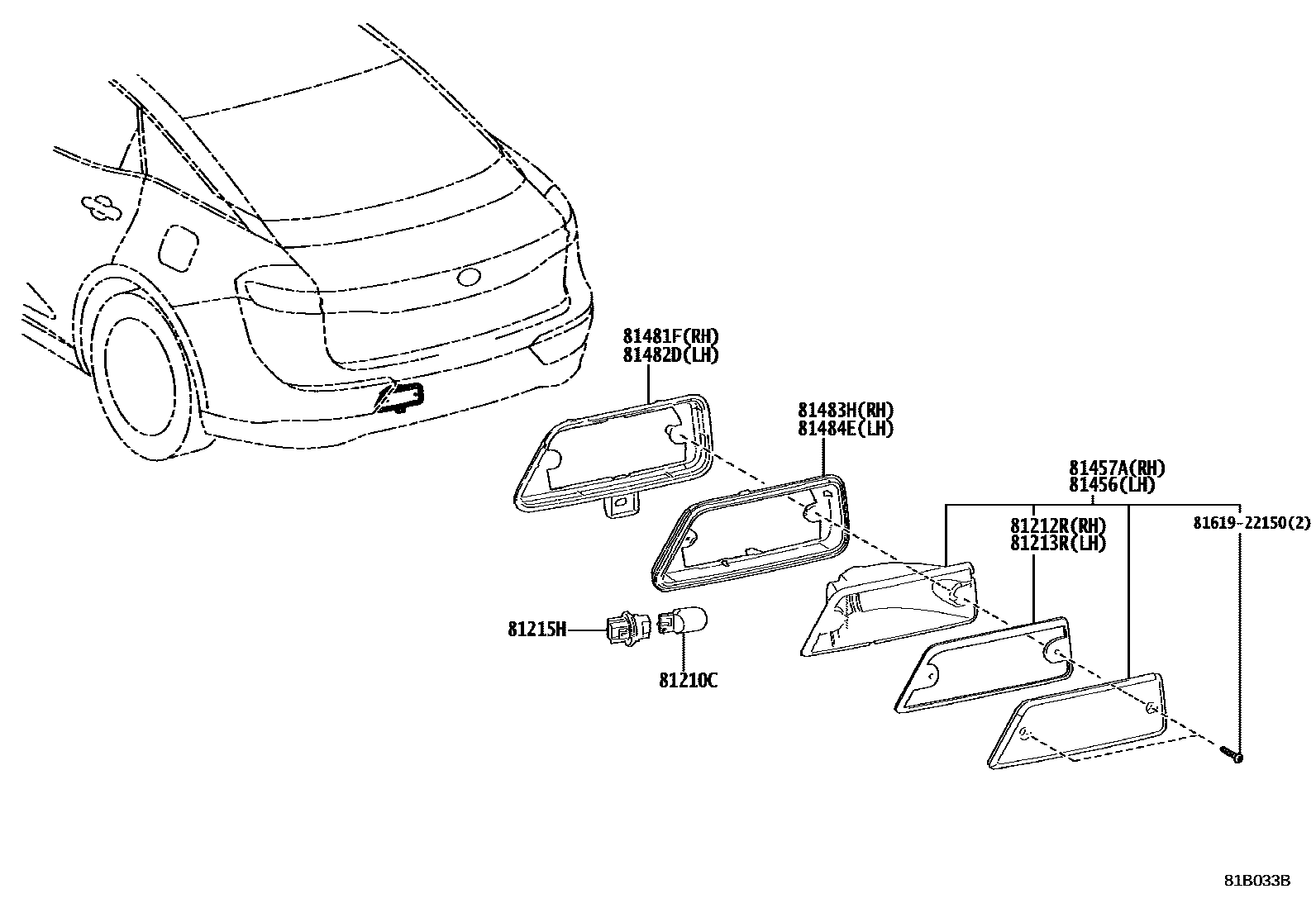 81481F(RH)
81482D(LH)

81483H(RH)
81484E(LH)

81457A(RH)
81456(LH)

81212R(RH)
81213R(LH)

81619-22150(2)

81215H

81210C

81B033B