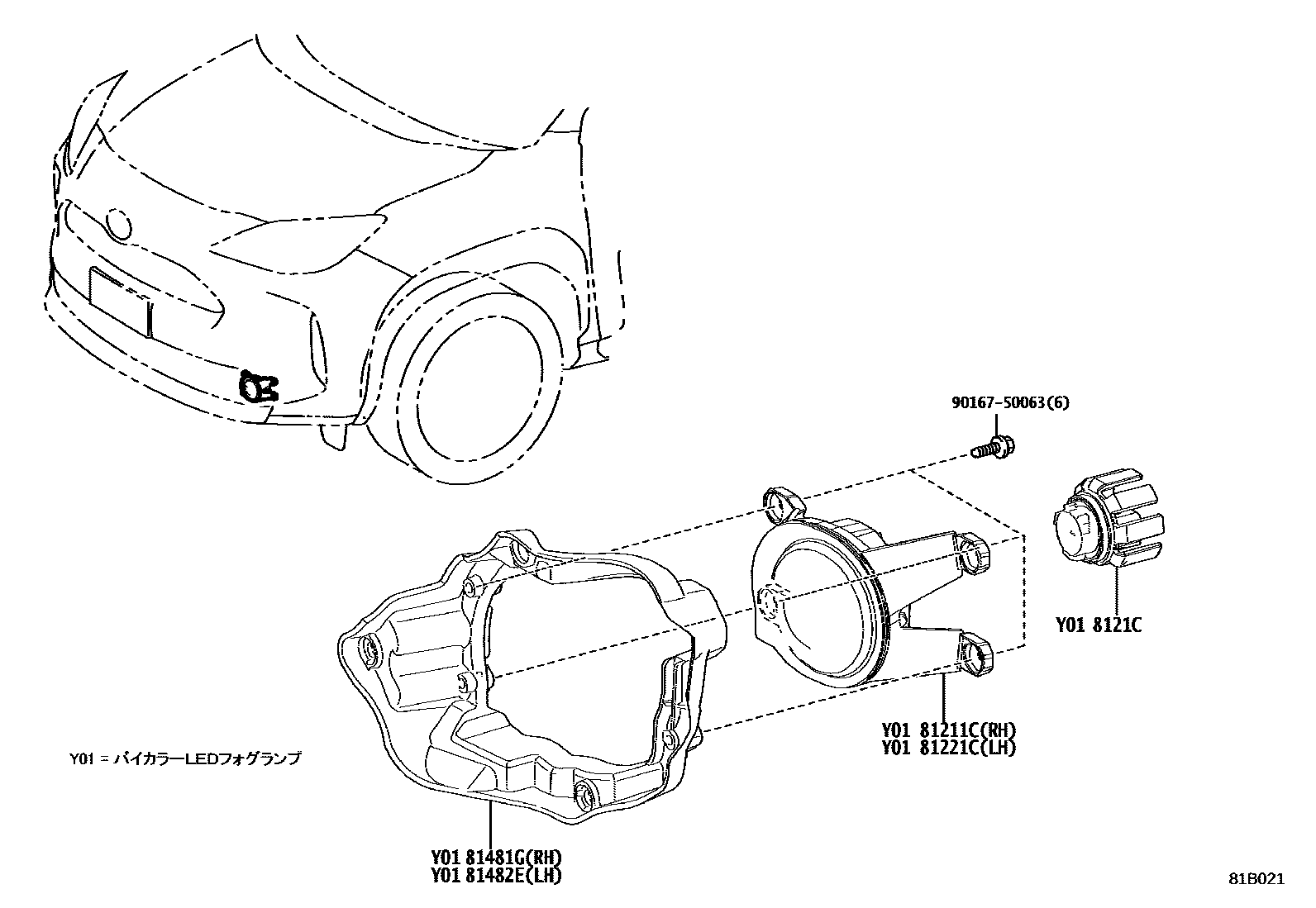 90167-50063(6)

Y01 8121C

Y01 81211C(RH)
Y01 81221C(LH)

Y01 = バイカラーLEDフォグランプ

Y01 81481G(RH)
Y01 81482E(LH)

81B021