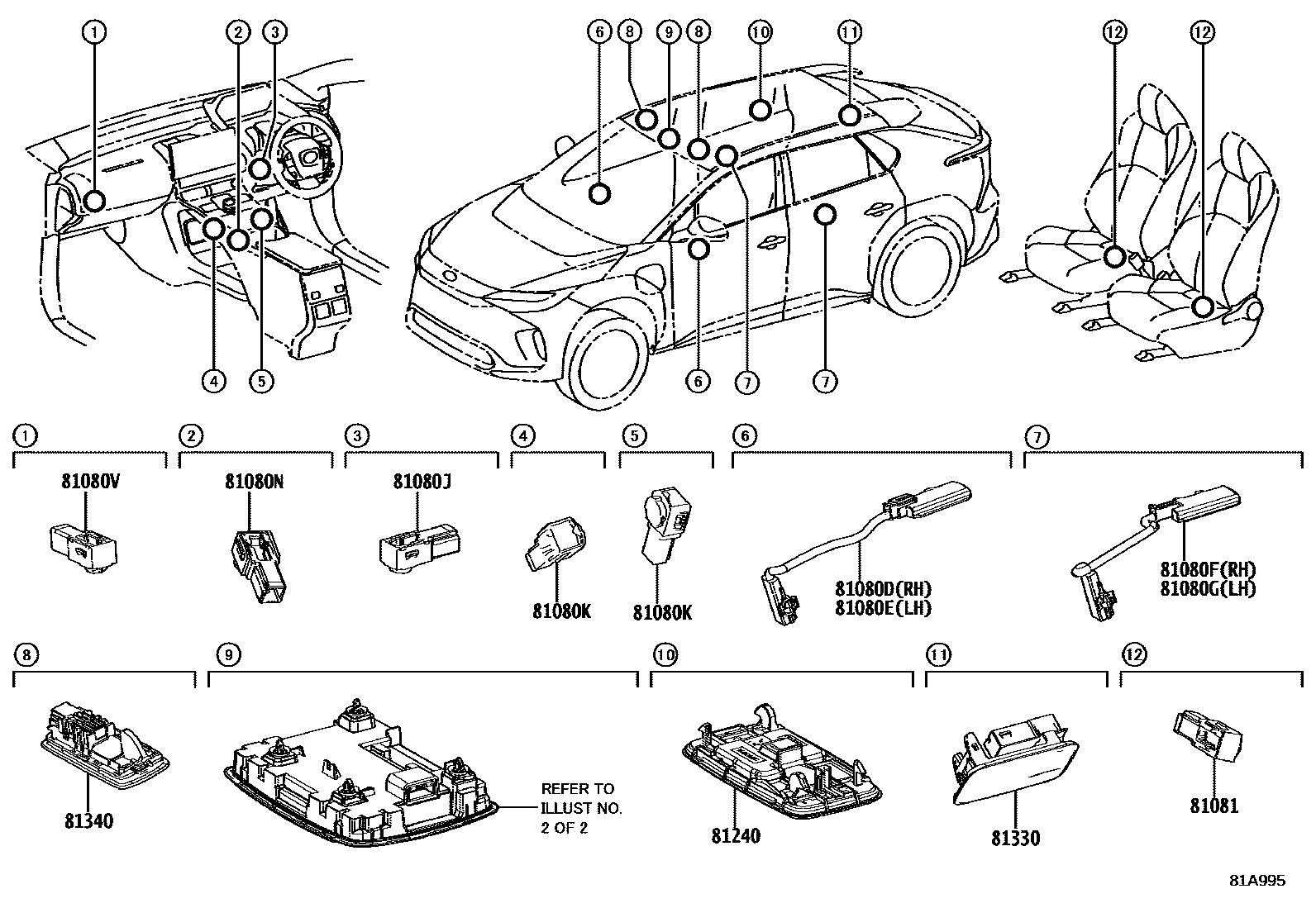 1 2 3 6 8 9 8 10 11 12 12

4 5 6 7 7

1
81080V

2
81080N

3
81080J

4
81080K

5
81080K

6
81080D(RH)
81080E(LH)

7
81080F(RH)
81080G(LH)

8
81340

9
REFER TO ILLUST NO. 2 OF 2

10
81240

11
81330

12
81081

81A995