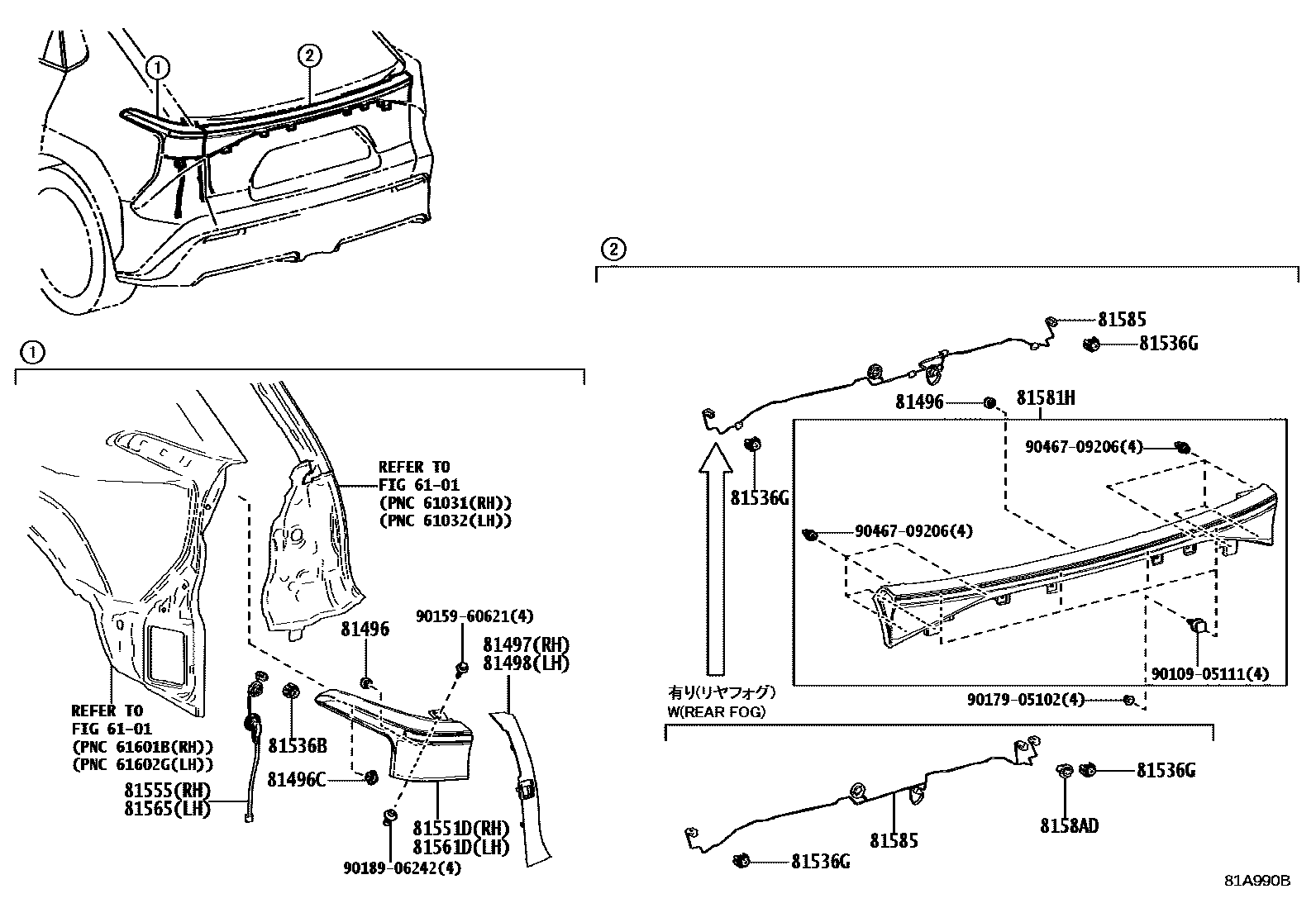 ①
②

①

REFER TO
FIG 61-01
(PNC 61031(RH))
(PNC 61032(LH))

REFER TO
FIG 61-01
(PNC 61601B(RH))
(PNC 61602G(LH))

81496
90159-60621(4)
81497(RH)
81498(LH)
81536B
81496C
81555(RH)
81565(LH)
81551D(RH)
81561D(LH)
90189-06242(4)

②

81585
81536G
81496
81581H
90467-09206(4)
81536G
90467-09206(4)
90109-05111(4)
90179-05102(4)
有り(リヤフォグ)
W(REAR FOG)

81536G
8158AD
81585
81536G

81A990B