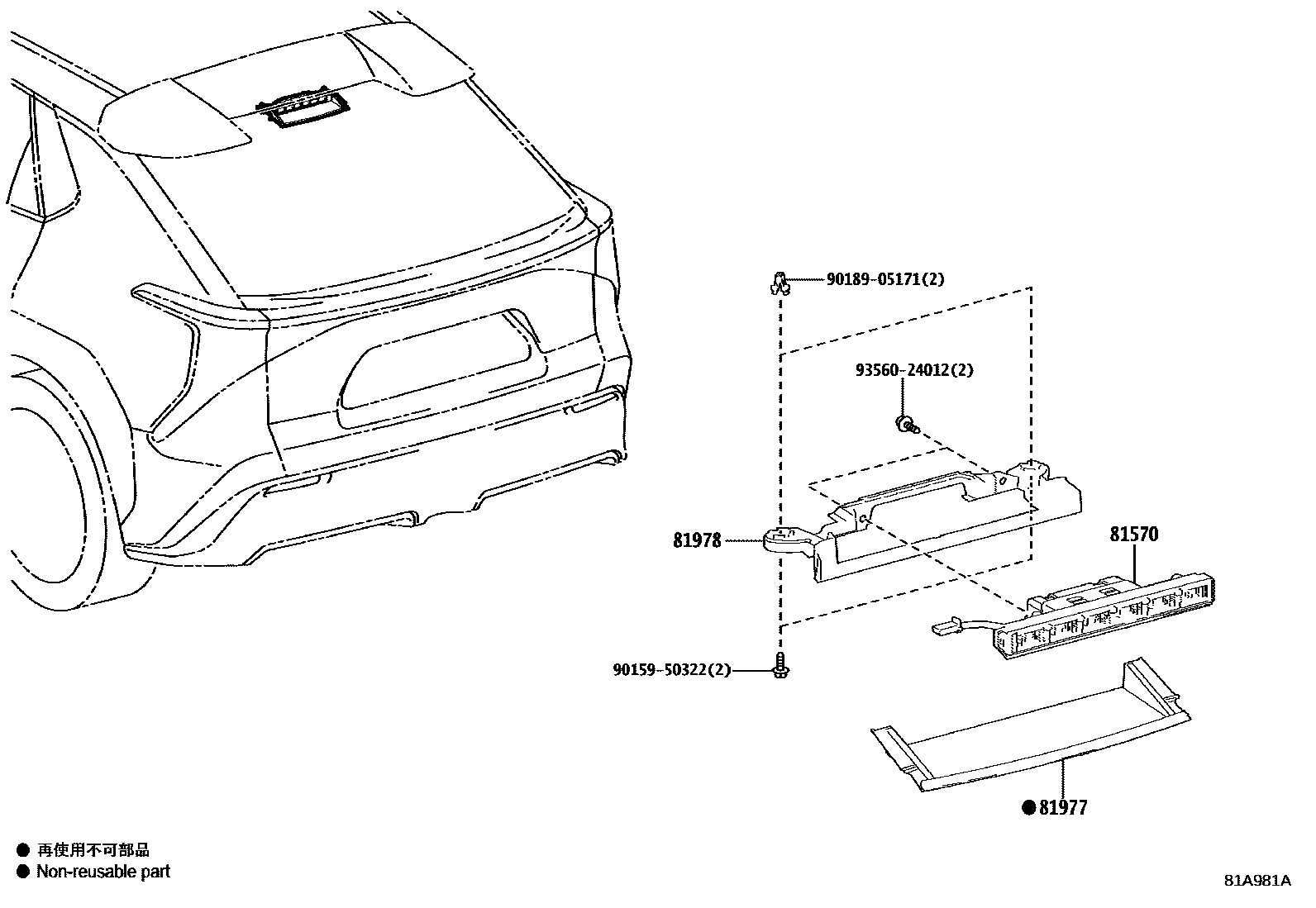 90189-05171(2)

93560-24012(2)

81978

81570

90159-50322(2)

● 81977

● 再使用不可部品
● Non-reusable part

81A981A