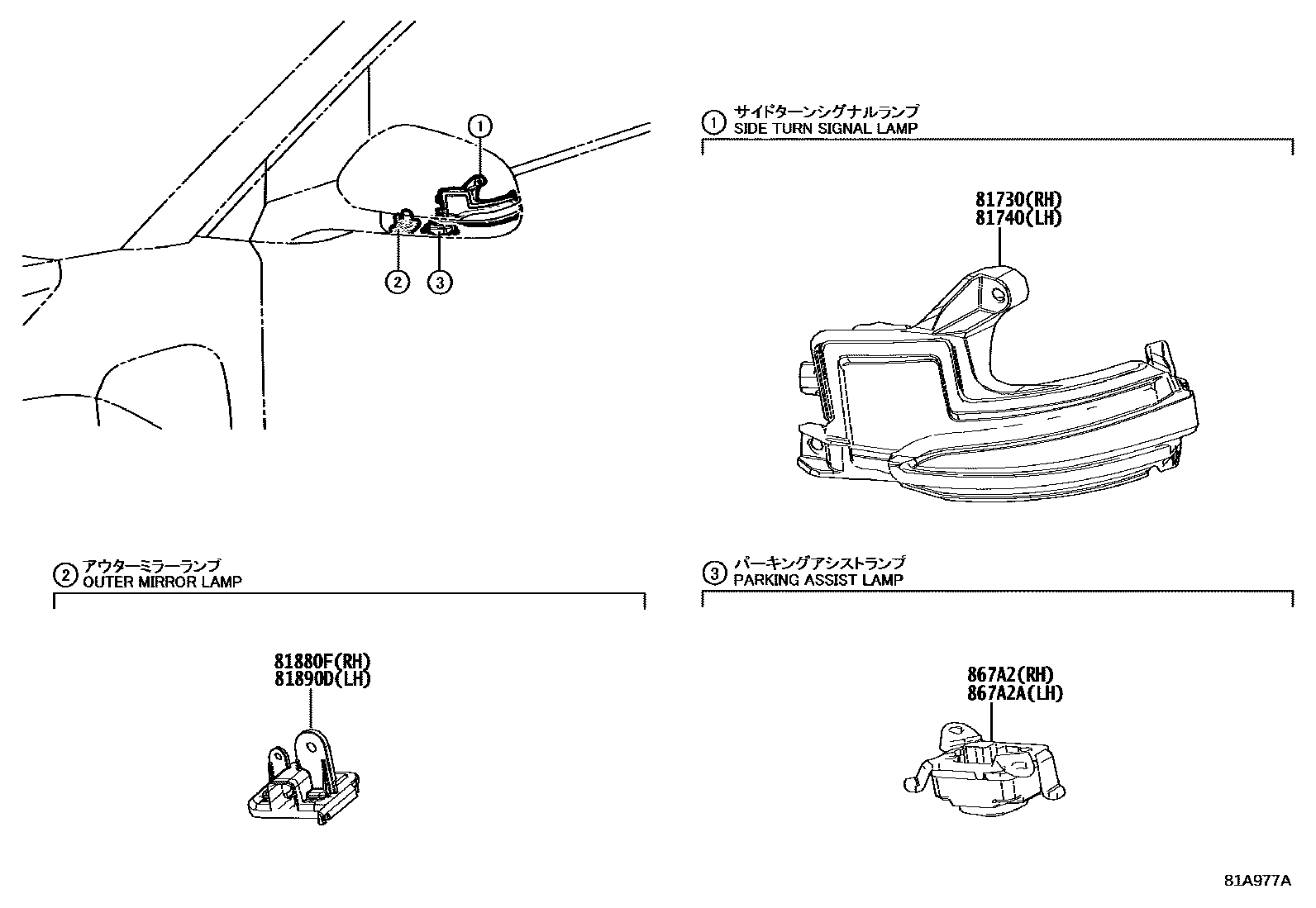 1
2
3

1 サイドターンシグナルランプ
SIDE TURN SIGNAL LAMP

81730(RH)
81740(LH)

2 アウターミラーランプ
OUTER MIRROR LAMP

81880F(RH)
81890D(LH)

3 パーキングアシストランプ
PARKING ASSIST LAMP

867A2(RH)
867A2A(LH)

81A977A