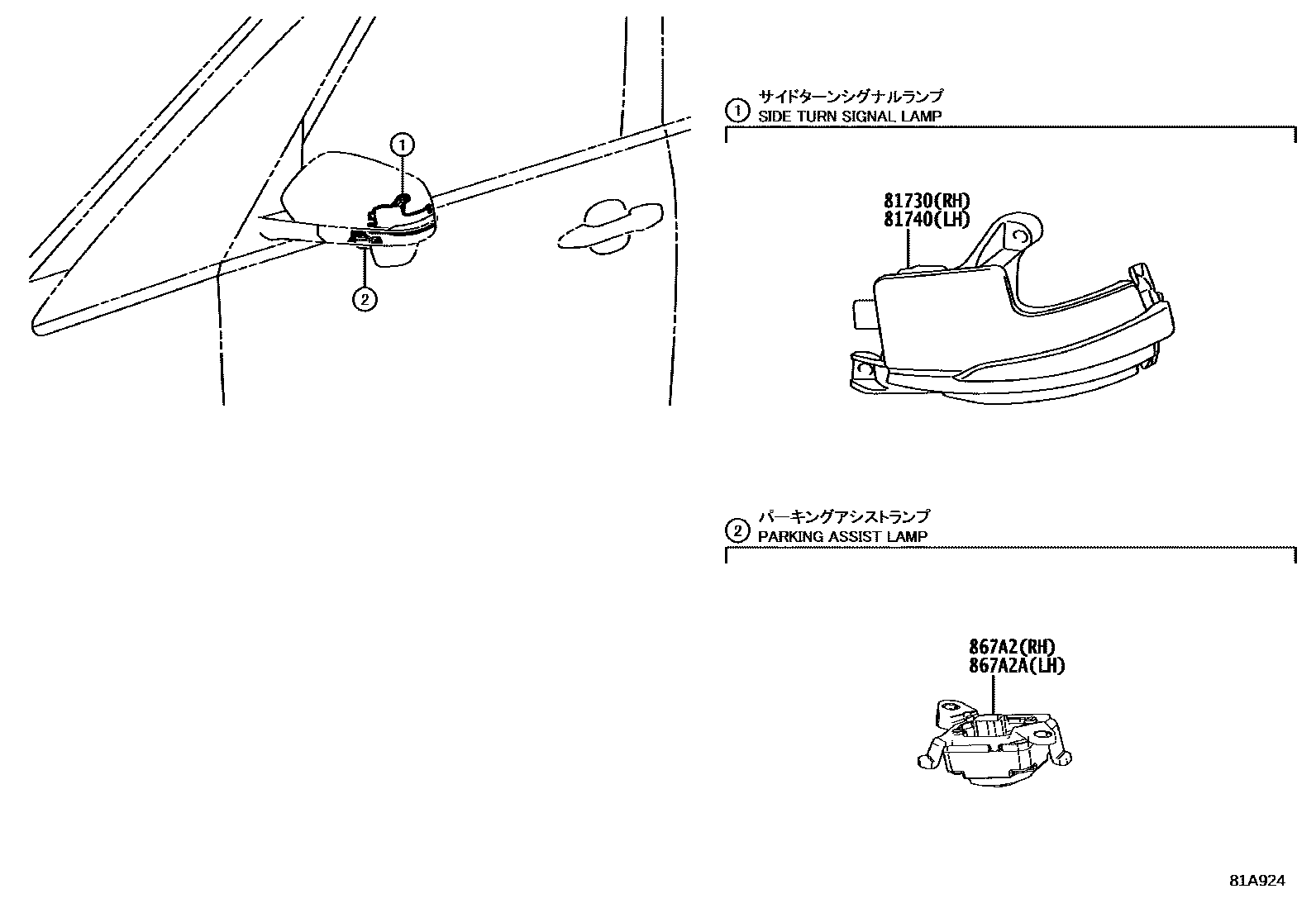 1

2

1 サイドターンシグナルランプ
SIDE TURN SIGNAL LAMP

81730(RH)
81740(LH)

2 パーキングアシストランプ
PARKING ASSIST LAMP

867A2(RH)
867A2A(LH)

81A924