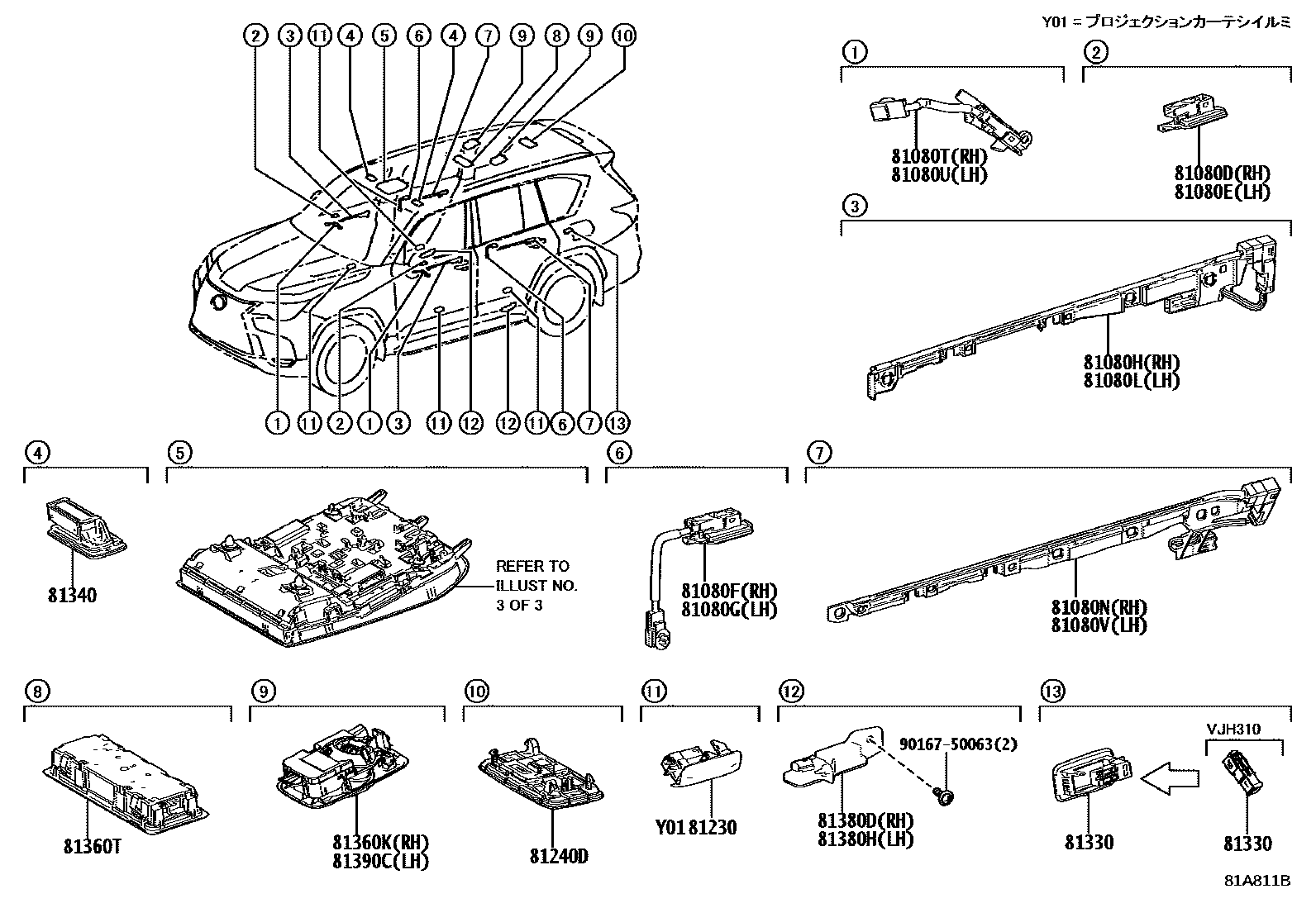 Y01 = プロジェクションカーテシイルミ

2 3 11 4 5 6 4 7 9 8 9 10

1 11 2 1 3 11 12 12 11 6 7 13

1
81080T(RH)
81080U(LH)

2
81080D(RH)
81080E(LH)

3
81080H(RH)
81080L(LH)

4
81340

5
REFER TO
ILLUST NO.
3 OF 3

6
81080F(RH)
81080G(LH)

7
81080N(RH)
81080V(LH)

8
81360T

9
81360K(RH)
81390C(LH)

10
81240D

11
Y01 81230

12
90167-50063(2)
81380D(RH)
81380H(LH)

13
VJH310
81330
81330

81A811B