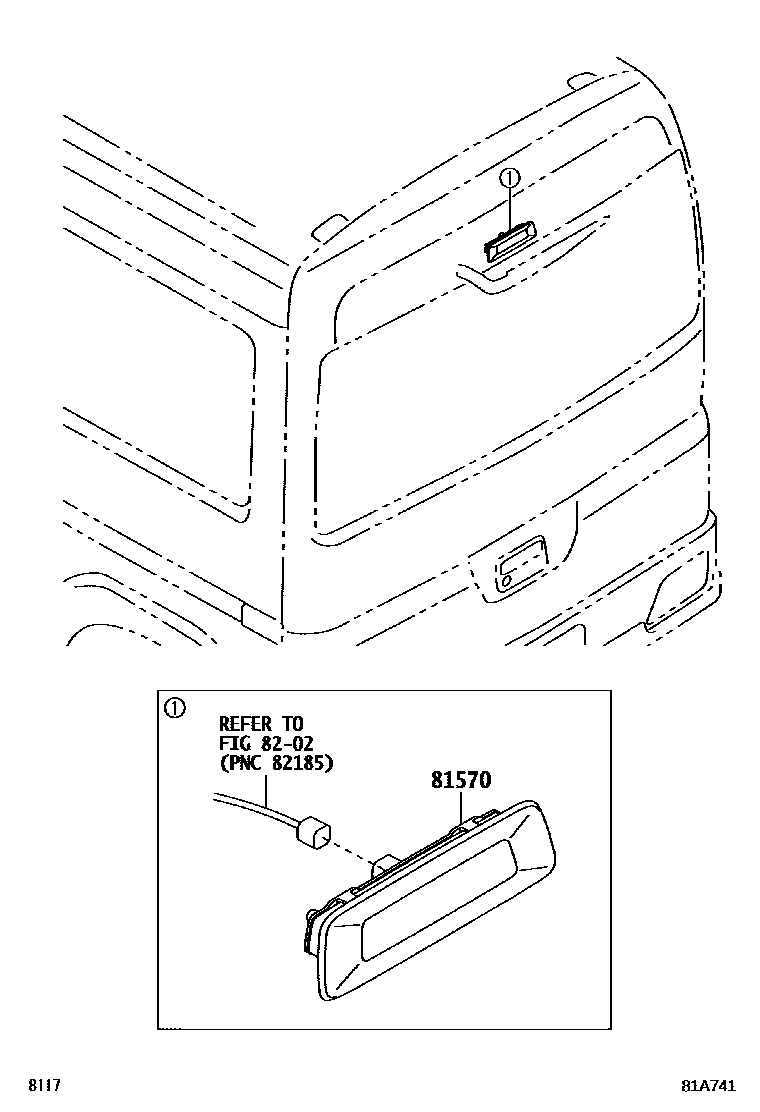 ①

①

REFER TO
FIG 82-02
(PNC 82185)

81570

8117

81A741