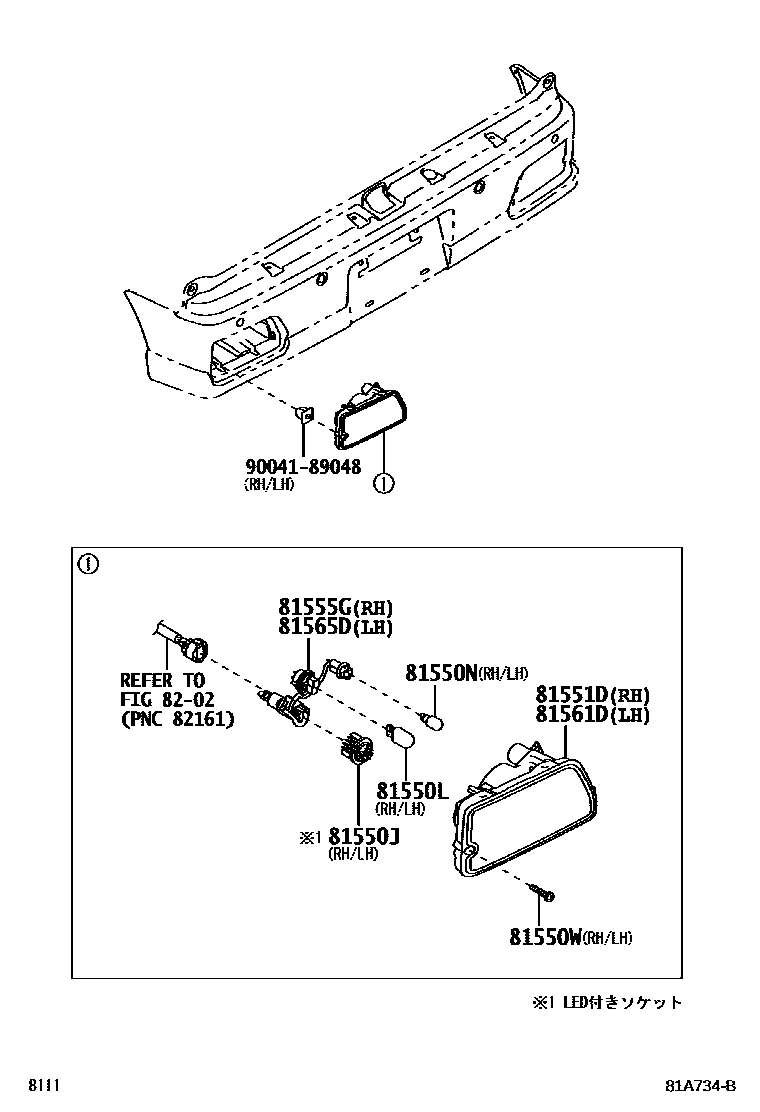 90041-89048
(RH/LH)
①

①
81555G(RH)
81565D(LH)
REFER TO
FIG 82-02
(PNC 82161)
81550N(RH/LH)
81551D(RH)
81561D(LH)
81550L
(RH/LH)
※1 81550J
(RH/LH)
81550W(RH/LH)

※1 LED付きソケット

8111
81A734-B