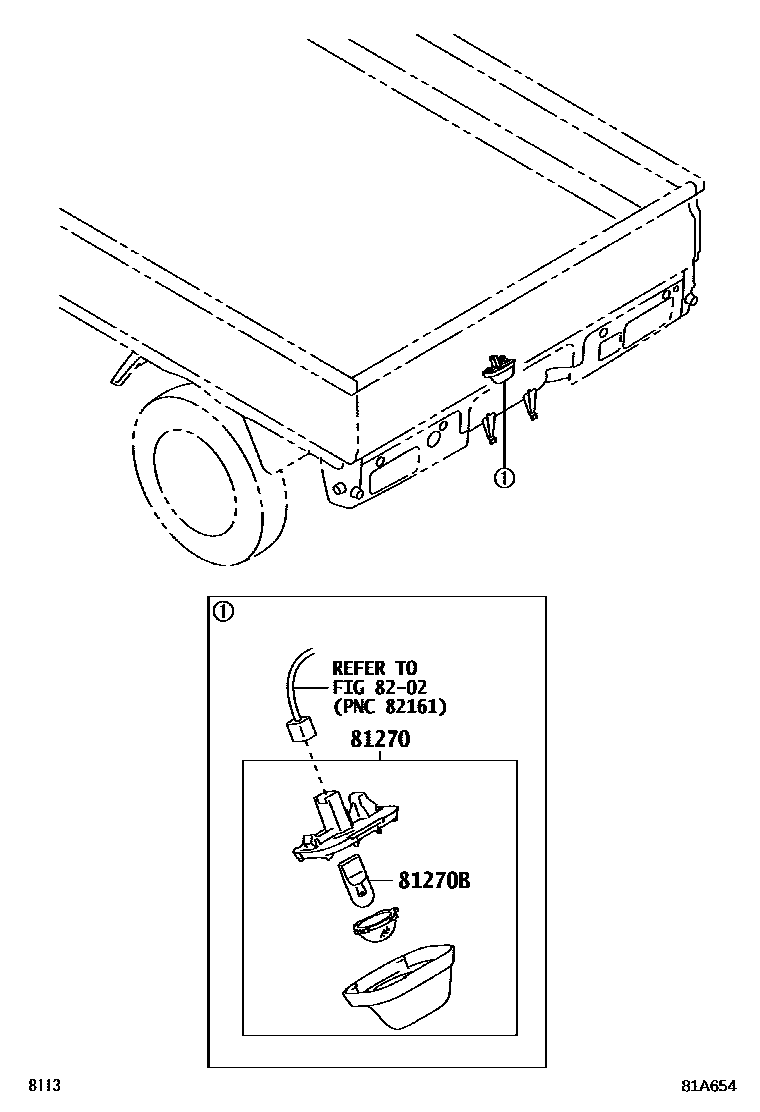 ①

①

REFER TO
FIG 82-02
(PNC 82161)

81270

81270B

8113

81A654