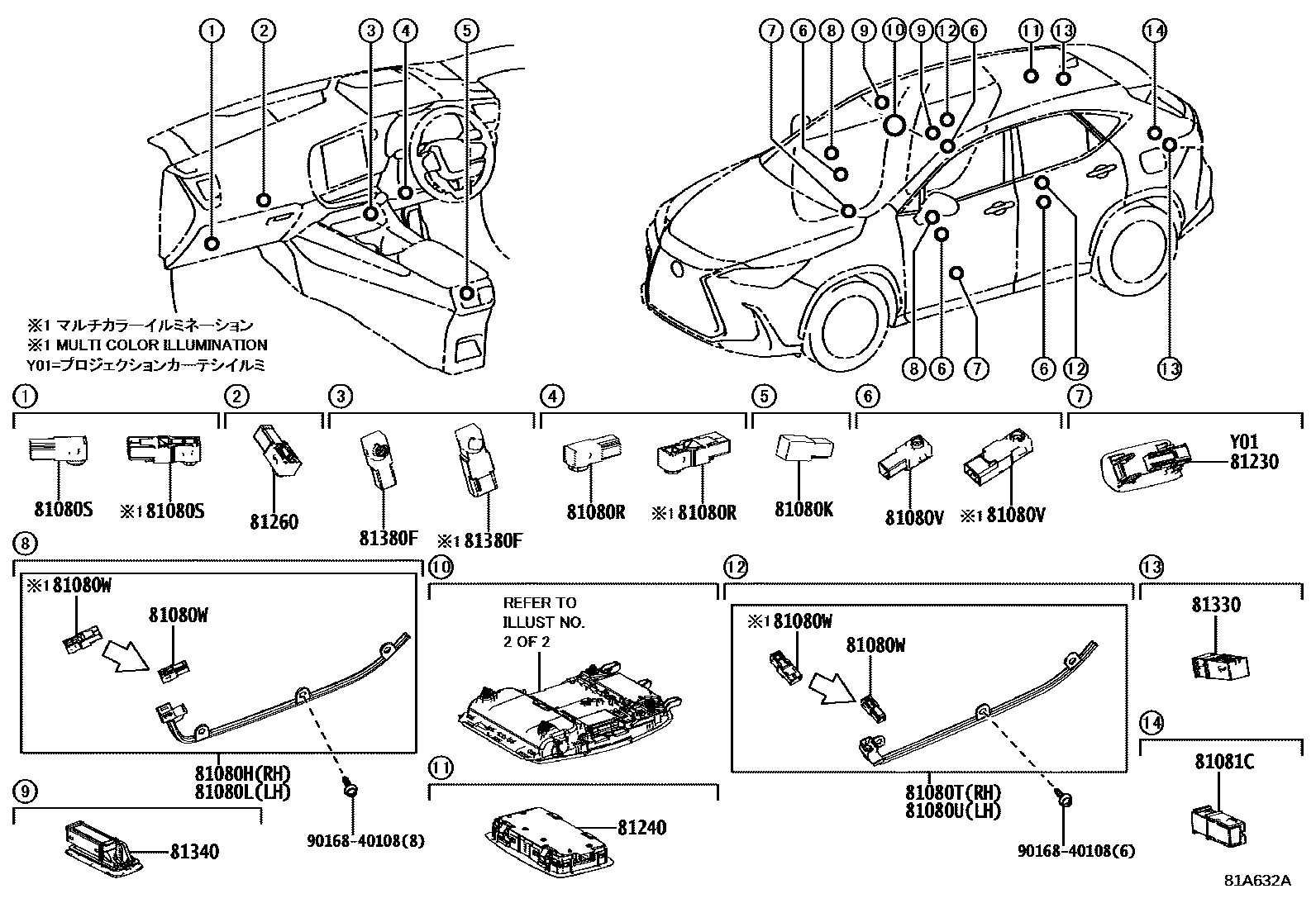 ①
②
③
④
⑤
⑦
⑥
⑧
⑨
⑩
⑨
⑫
⑥
⑪
⑬
⑭
⑧
⑥
⑦
⑥
⑫
⑬

※1 マルチカラーイルミネーション
※1 MULTI COLOR ILLUMINATION
Y01=プロジェクションカーテシイルミ

①
81080S
※1 81080S

②
81260

③
81380F
※1 81380F

④
81080R
※1 81080R

⑤
81080K

⑥
81080V
※1 81080V

⑦
Y01
81230

⑧
※1 81080W
81080W
81080H(RH)
81080L(LH)
90168-40108(8)

⑨
81340

⑩
REFER TO
ILLUST NO.
2 OF 2

⑪
81240

⑫
※1 81080W
81080W
81080T(RH)
81080U(LH)
90168-40108(6)

⑬
81330

⑭
81081C

81A632A