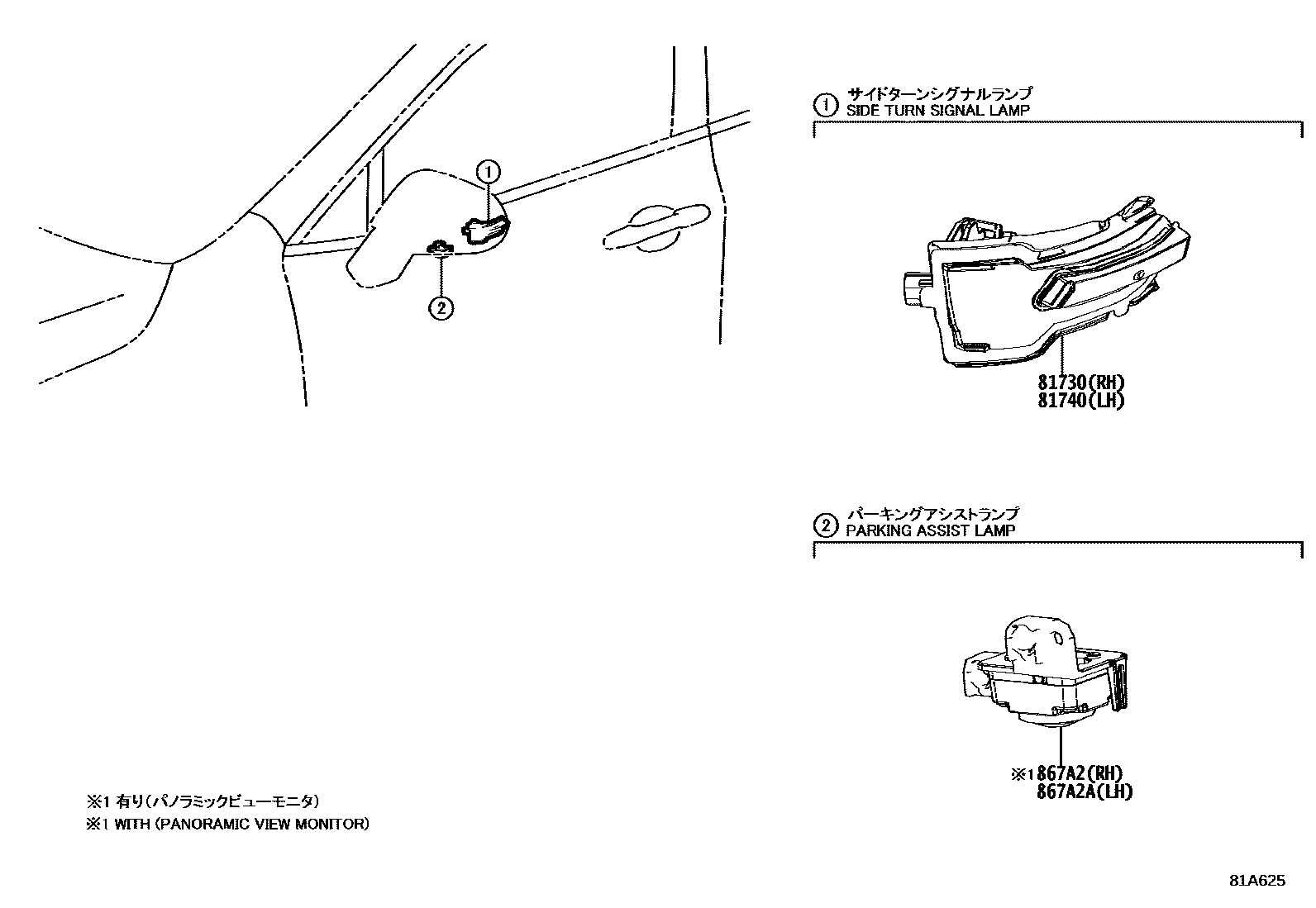 ①

②

① サイドターンシグナルランプ
SIDE TURN SIGNAL LAMP

81730(RH)
81740(LH)

② パーキングアシストランプ
PARKING ASSIST LAMP

※1 867A2(RH)
867A2A(LH)

※1 有り(パノラミックビューモニタ)
※1 WITH (PANORAMIC VIEW MONITOR)

81A625