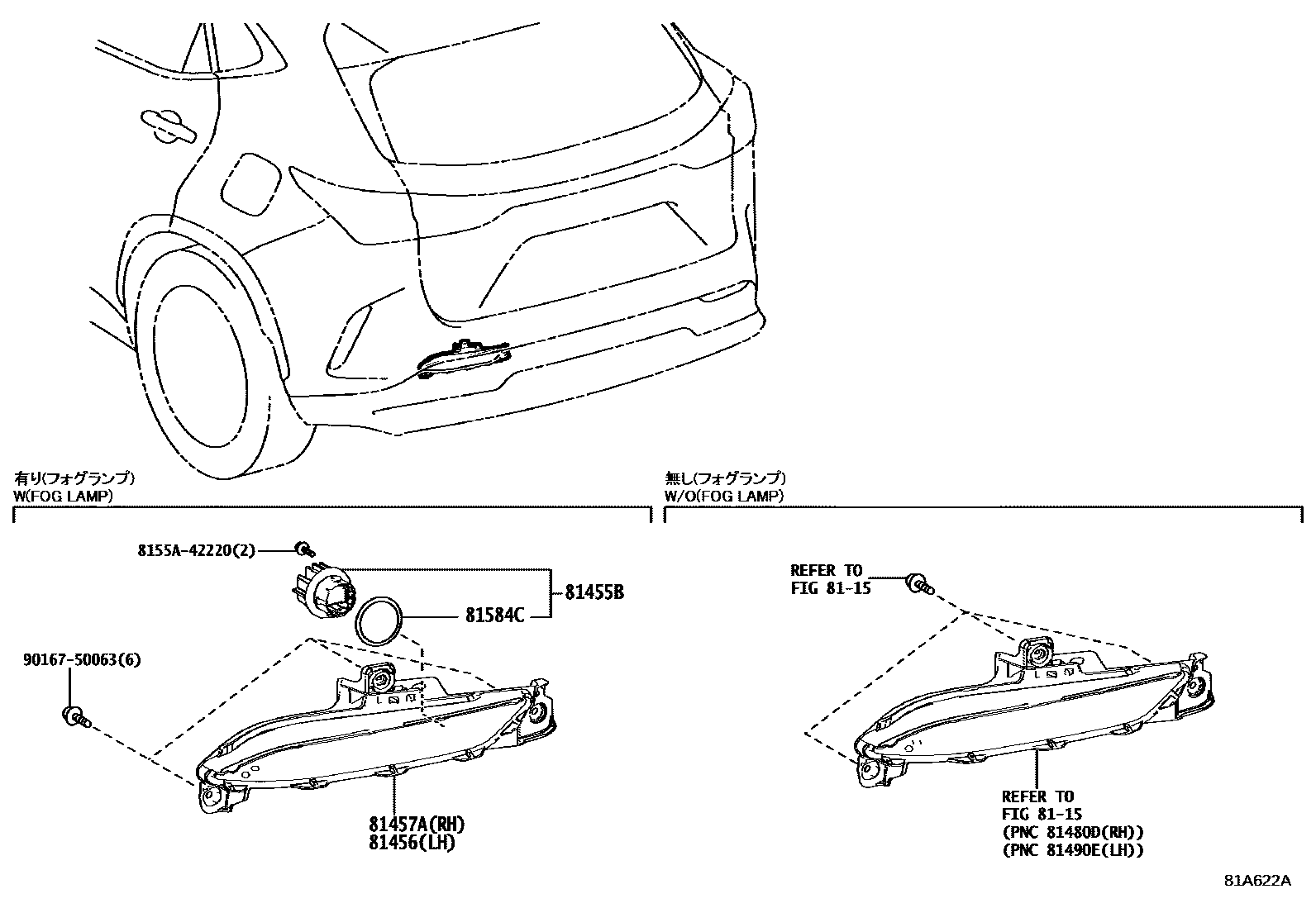 有り(フォグランプ)
W(FOG LAMP)

8155A-42220(2)

81455B

81584C

90167-50063(6)

81457A(RH)
81456(LH)

無し(フォグランプ)
W/O(FOG LAMP)

REFER TO
FIG 81-15

REFER TO
FIG 81-15
(PNC 81480D(RH))
(PNC 81490E(LH))

81A622A