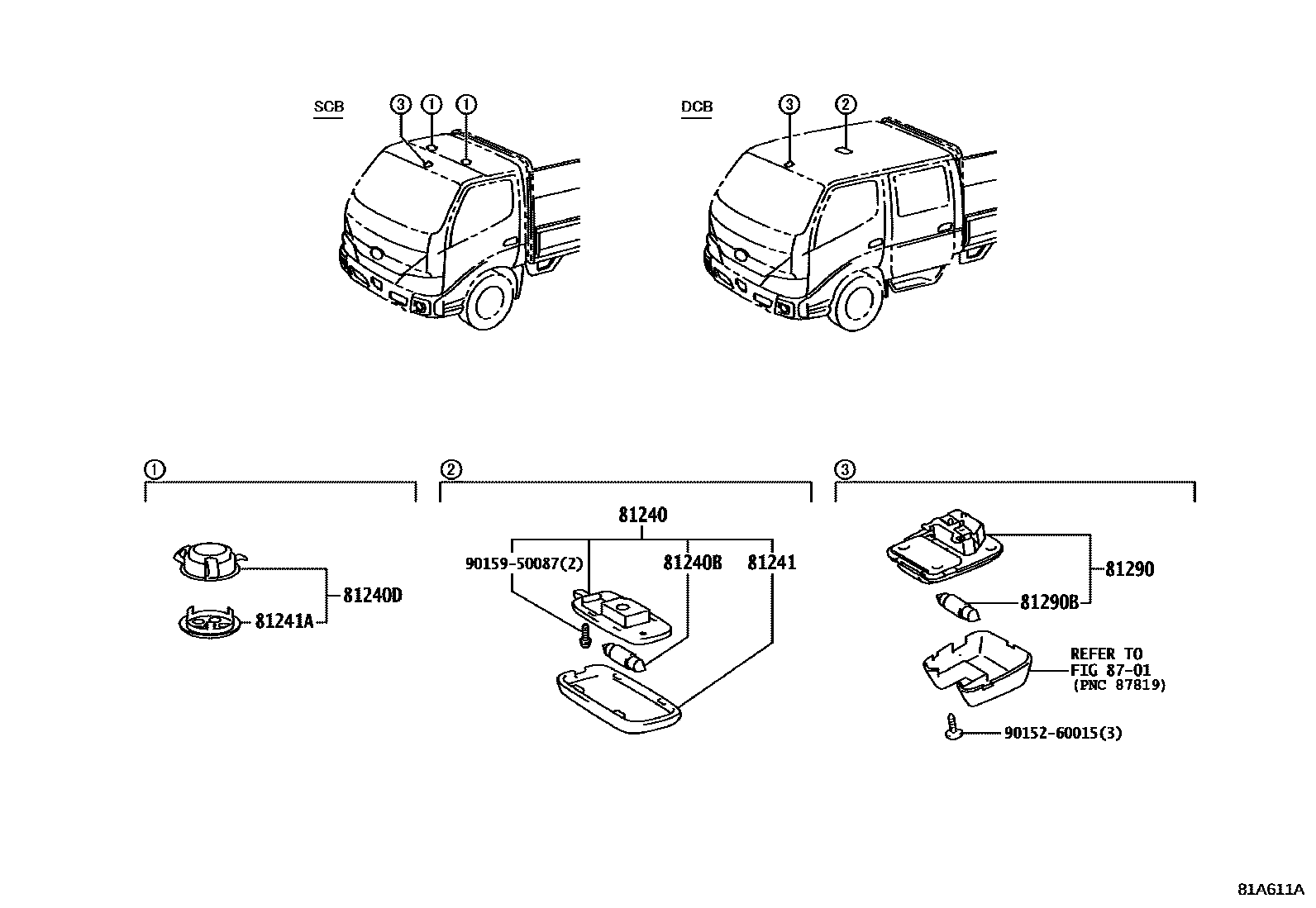 SCB
3 1 1

DCB
3 2

1
81240D
81241A

2
81240
90159-50087(2)
81240B
81241

3
81290
81290B
REFER TO
FIG 87-01
(PNC 87819)
90152-60015(3)

81A611A