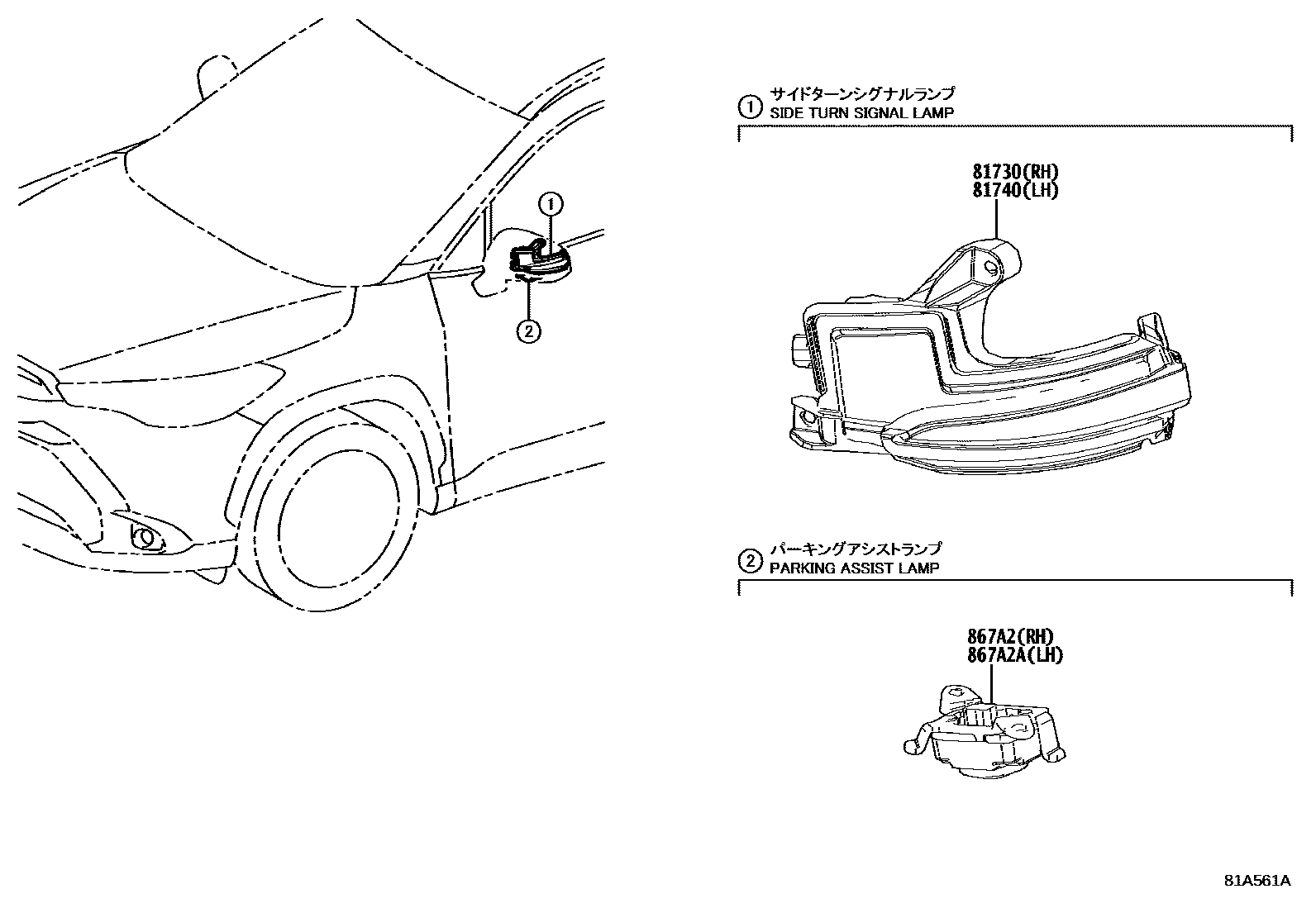 1

2

1 サイドターンシグナルランプ
SIDE TURN SIGNAL LAMP

81730(RH)
81740(LH)

2 パーキングアシストランプ
PARKING ASSIST LAMP

867A2(RH)
867A2A(LH)

81A561A