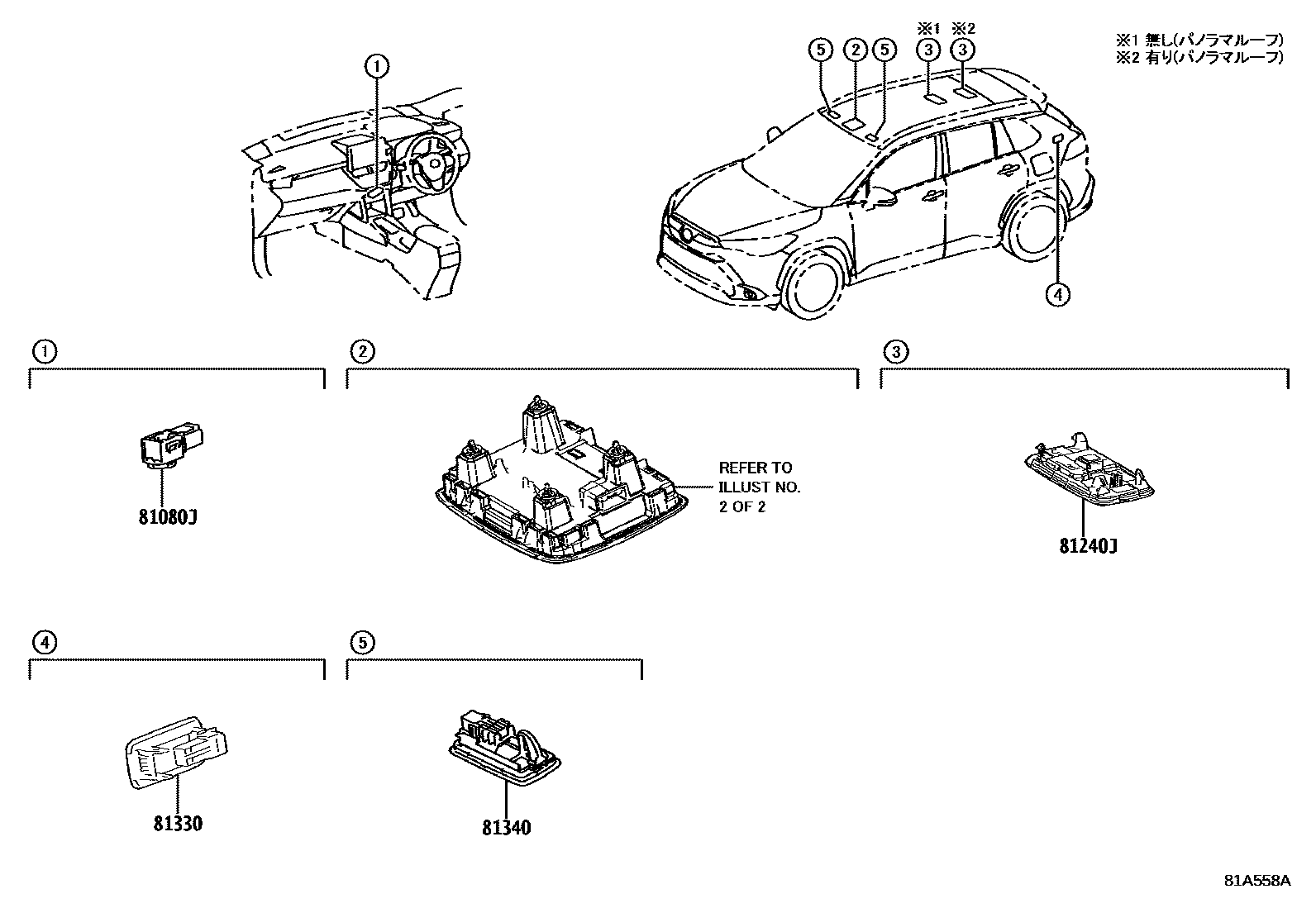 ①

⑤ ② ⑤ ※1 ③ ※2 ③

※1 無し(パノラマルーフ)
※2 有り(パノラマルーフ)

④

①

81080J

②

REFER TO ILLUST NO. 2 OF 2

③

81240J

④

81330

⑤

81340

81A558A