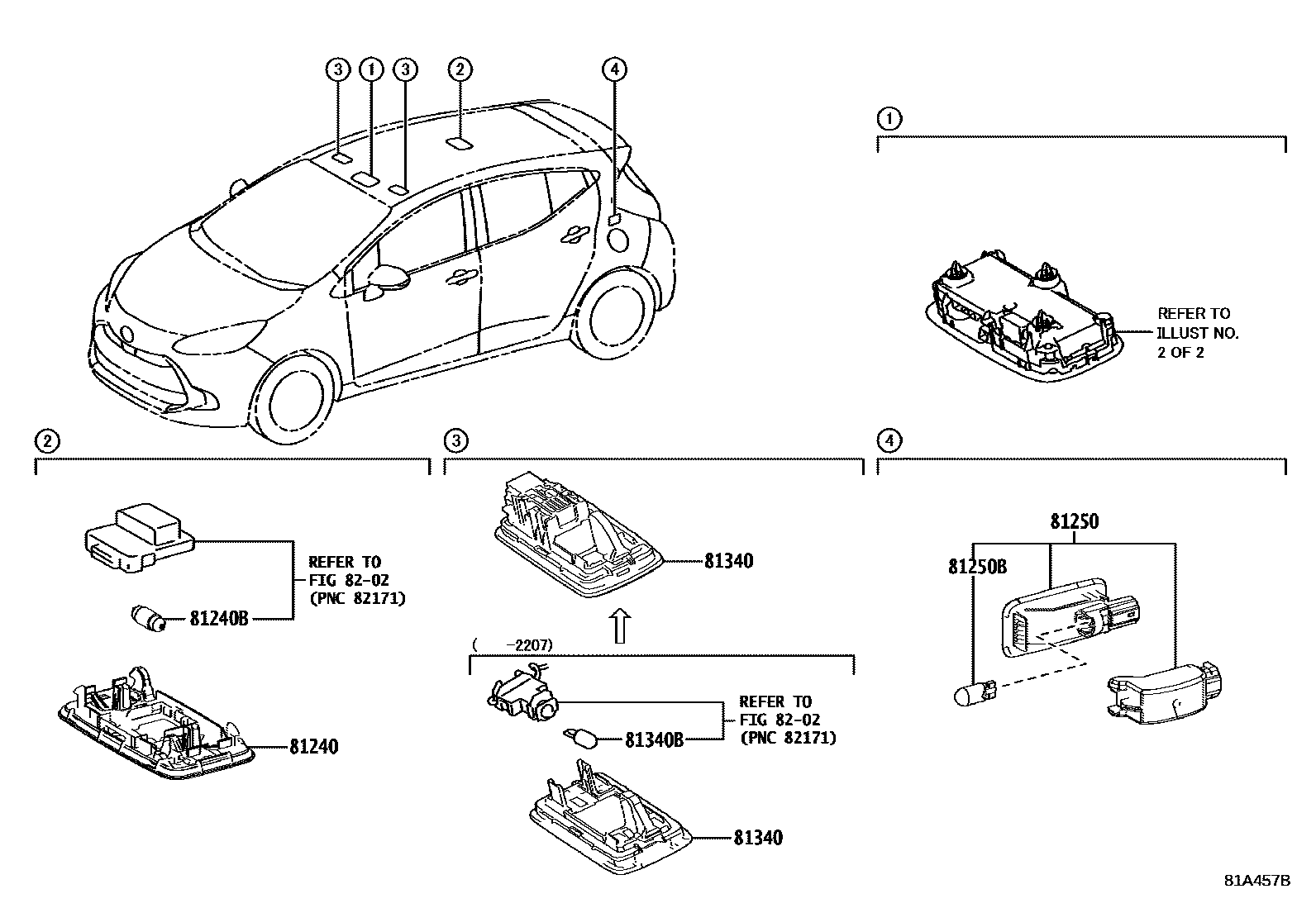 3 1 3 2 4

1

REFER TO ILLUST NO. 2 OF 2

2

REFER TO FIG 82-02 (PNC 82171)

81240B

81240

3

81340

( -2207)

REFER TO FIG 82-02 (PNC 82171)

81340B

81340

4

81250

81250B

81A457B