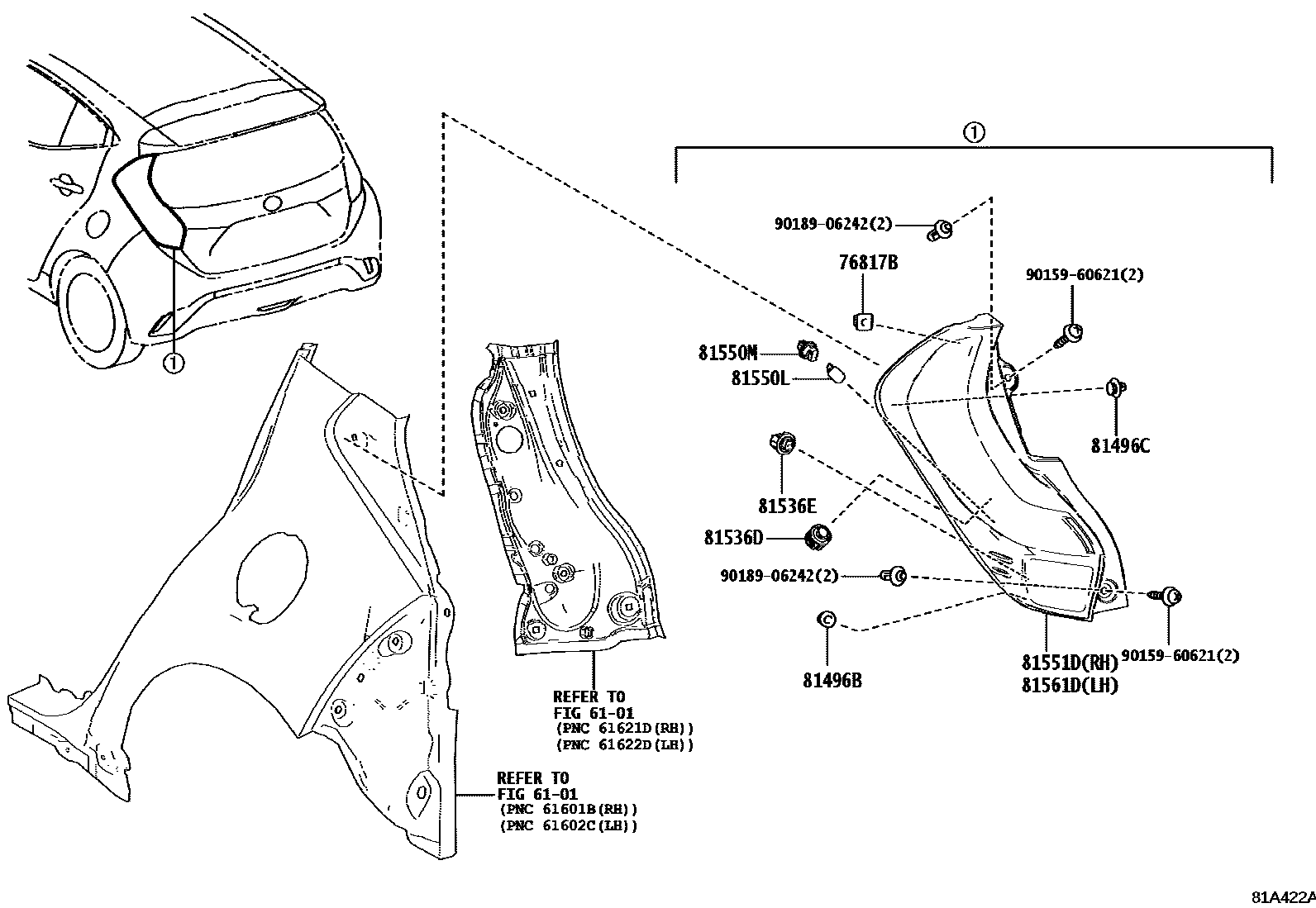 ①

①

90189-06242(2)

76817B

90159-60621(2)

81550M

81550L

81496C

81536E

81536D

90189-06242(2)

81496B

81551D(RH)
81561D(LH)

90159-60621(2)

REFER TO
FIG 61-01
(PNC 61621D(RH))
(PNC 61622D(LH))

REFER TO
FIG 61-01
(PNC 61601B(RH))
(PNC 61602C(LH))

81A422A