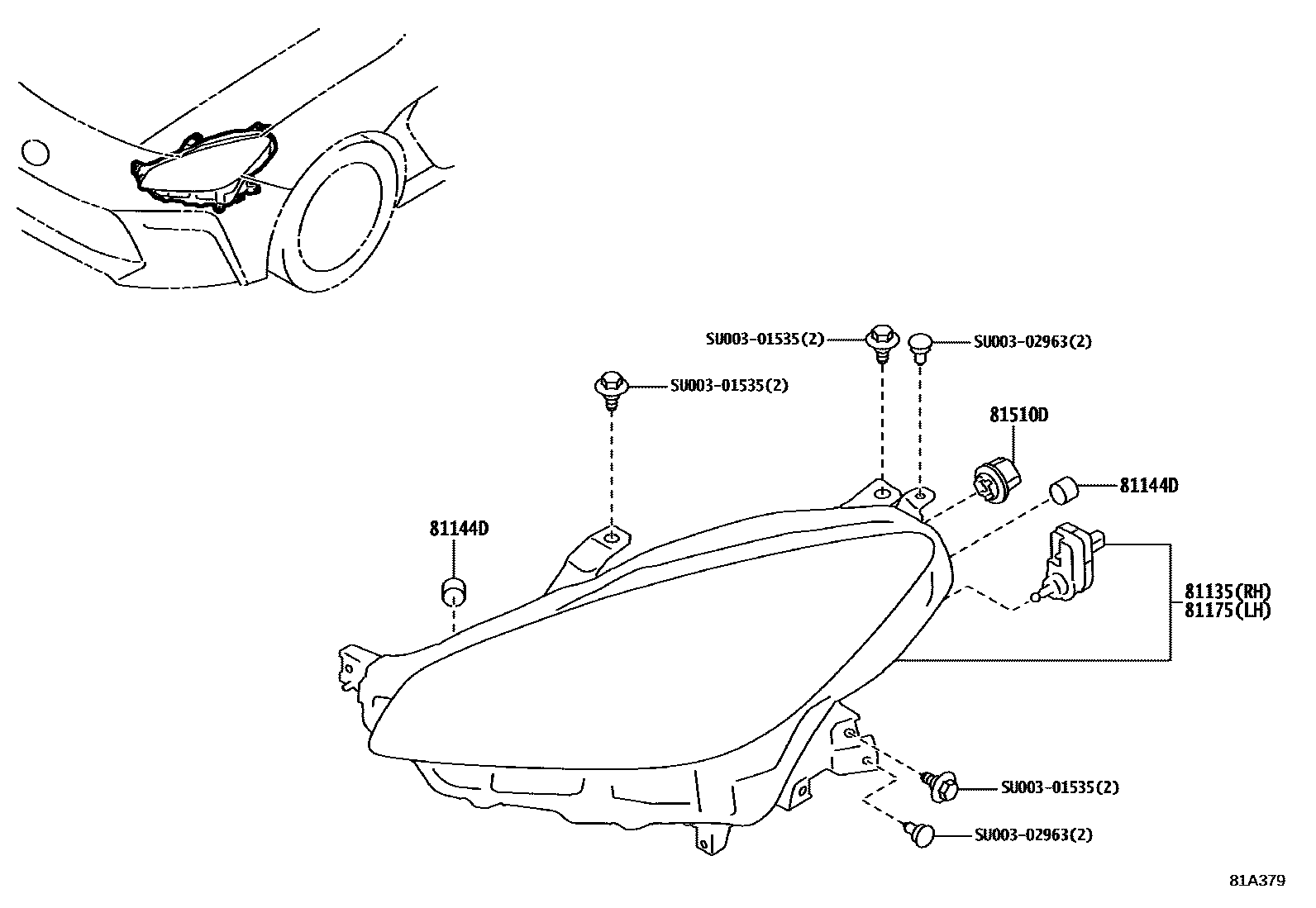 SU003-01535(2)
SU003-02963(2)
SU003-01535(2)
81510D
81144D
81144D
81135(RH)
81175(LH)
SU003-01535(2)
SU003-02963(2)
81A379