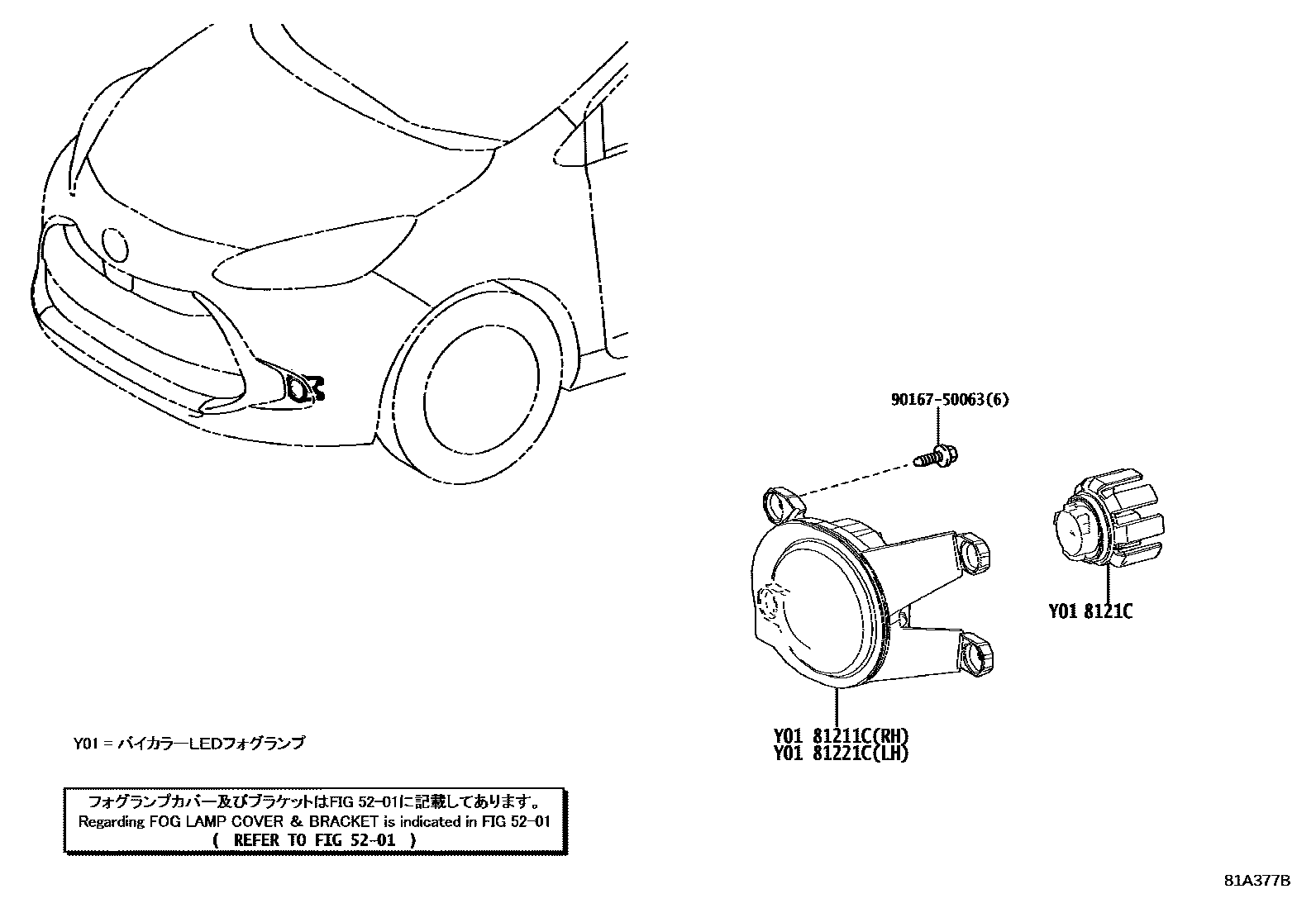 90167-50063(6)

Y01 8121C

Y01 81211C(RH)
Y01 81221C(LH)

Y01 = バイカラーLEDフォグランプ

フォグランプカバー及びブラケットはFIG 52-01に記載してあります。
Regarding FOG LAMP COVER & BRACKET is indicated in FIG 52-01
( REFER TO FIG 52-01 )

81A377B