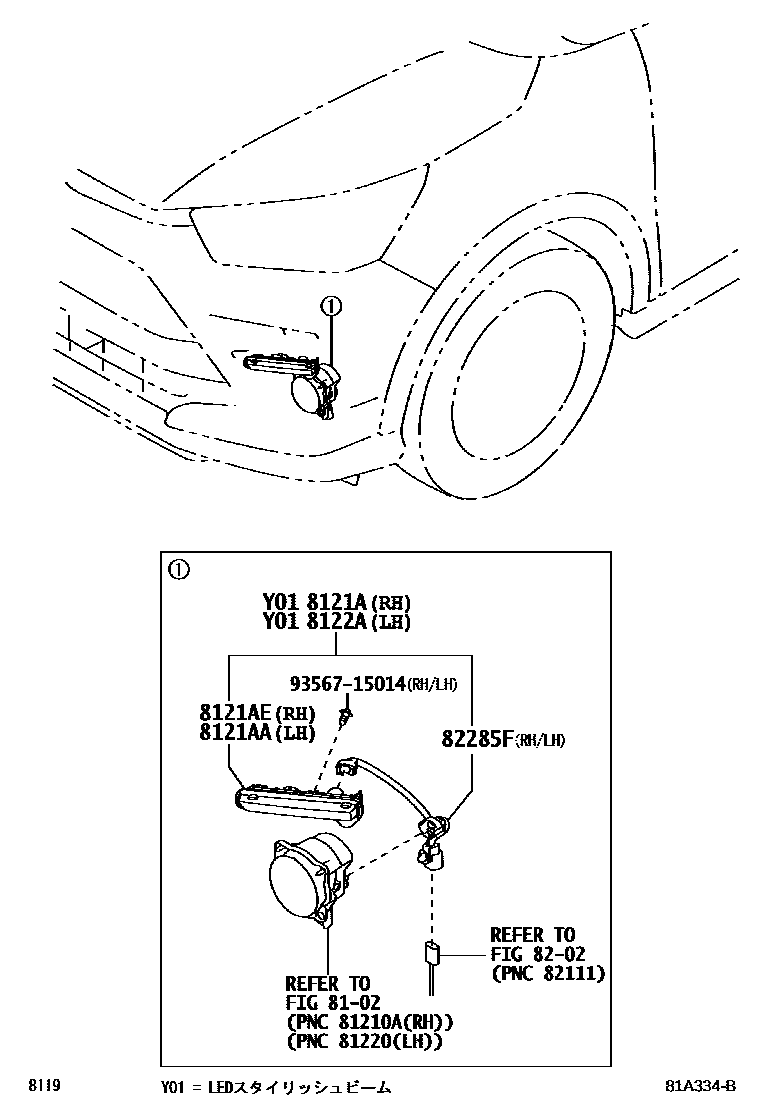 ①

①

Y01 8121A(RH)
Y01 8122A(LH)

93567-15014(RH/LH)

8121AE(RH)
8121AA(LH)

82285F(RH/LH)

REFER TO
FIG 82-02
(PNC 82111)

REFER TO
FIG 81-02
(PNC 81210A(RH))
(PNC 81220(LH))

8119

Y01 = LEDスタイリッシュビーム

81A334-B