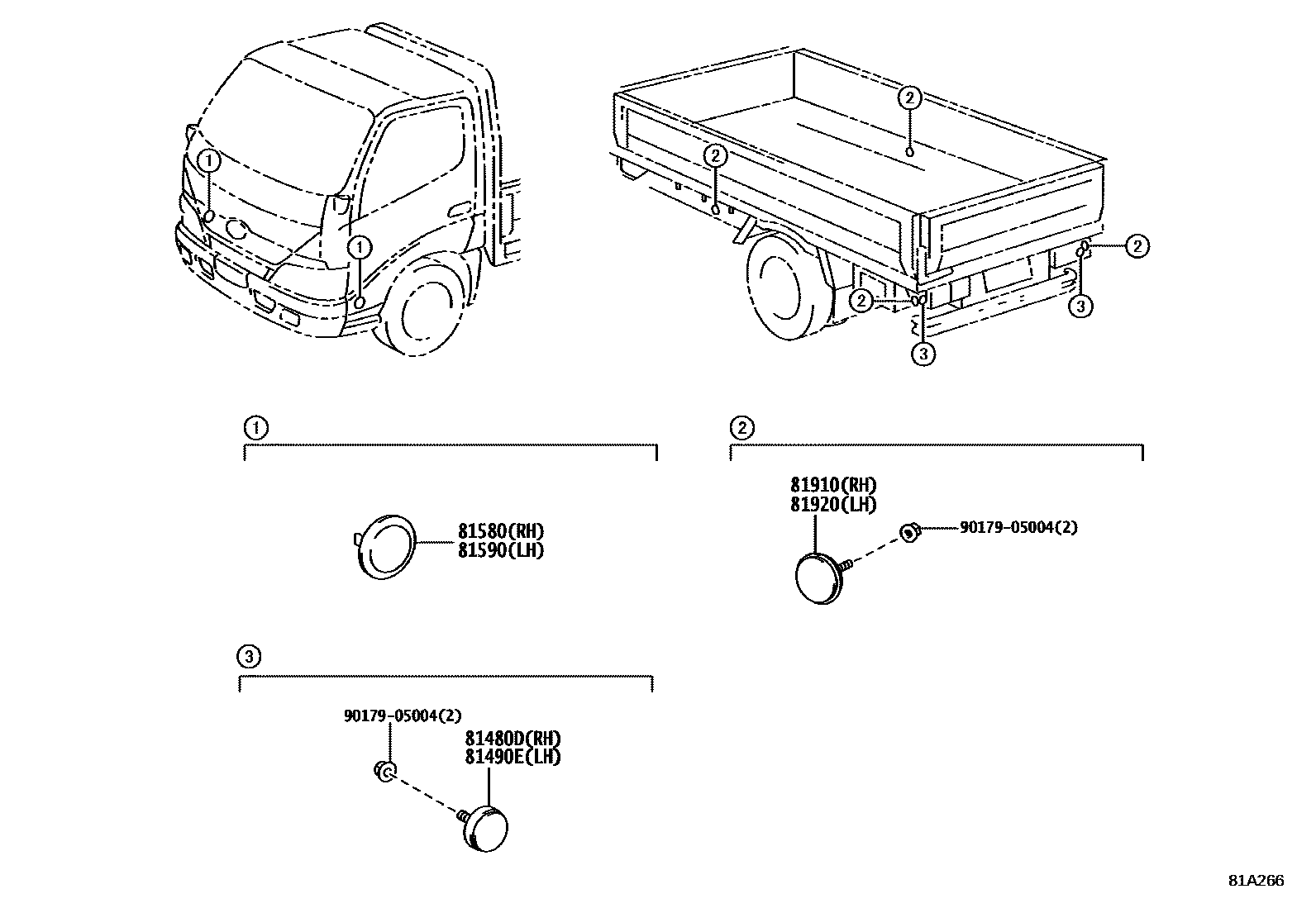 1
1
2
2
2
2
3
3

1

81580(RH)
81590(LH)

2

81910(RH)
81920(LH)
90179-05004(2)

3

90179-05004(2)
81480D(RH)
81490E(LH)

81A266